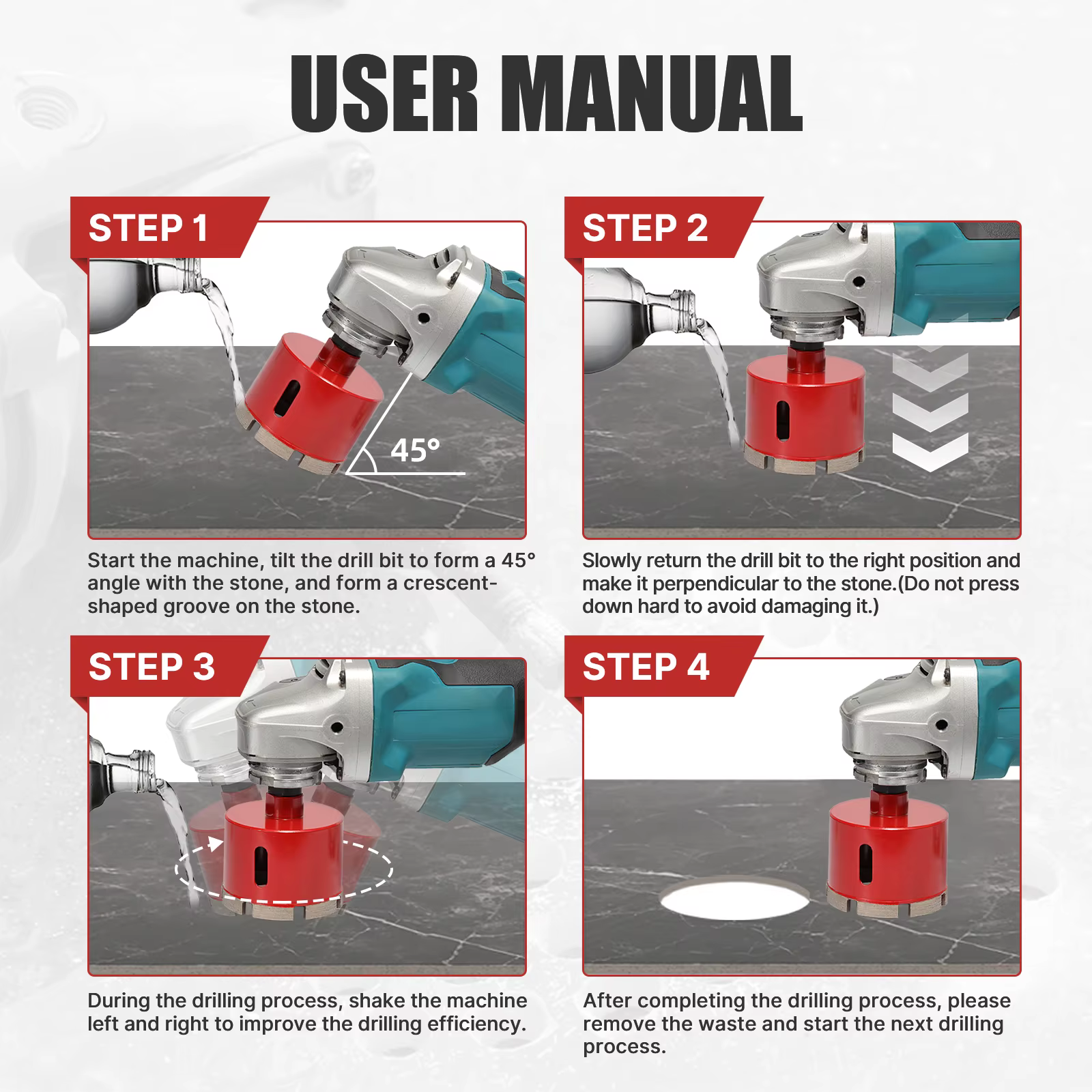 USER MANUAL

STEP 1

45°

Start the machine, tilt the drill bit to form a 45° angle with the stone, and form a crescent-shaped groove on the stone.

STEP 2

Slowly return the drill bit to the right position and make it perpendicular to the stone.(Do not press down hard to avoid damaging it.)

STEP 3

During the drilling process, shake the machine left and right to improve the drilling efficiency.

STEP 4

After completing the drilling process, please remove the waste and start the next drilling process.