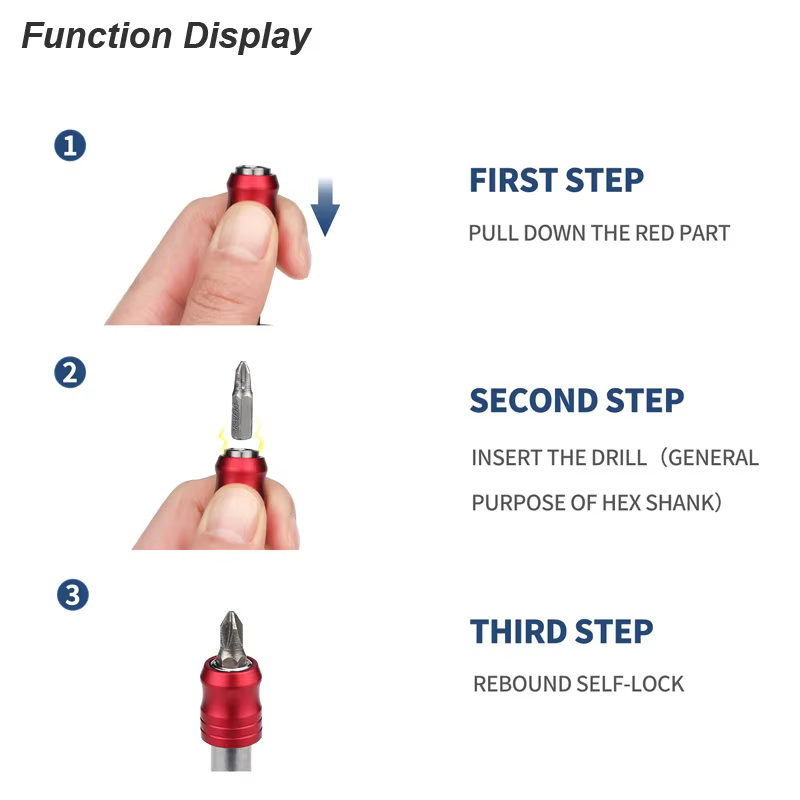 Function Display

1

FIRST STEP

PULL DOWN THE RED PART

2

SECOND STEP

INSERT THE DRILL（GENERAL PURPOSE OF HEX SHANK）

3

THIRD STEP

REBOUND SELF-LOCK