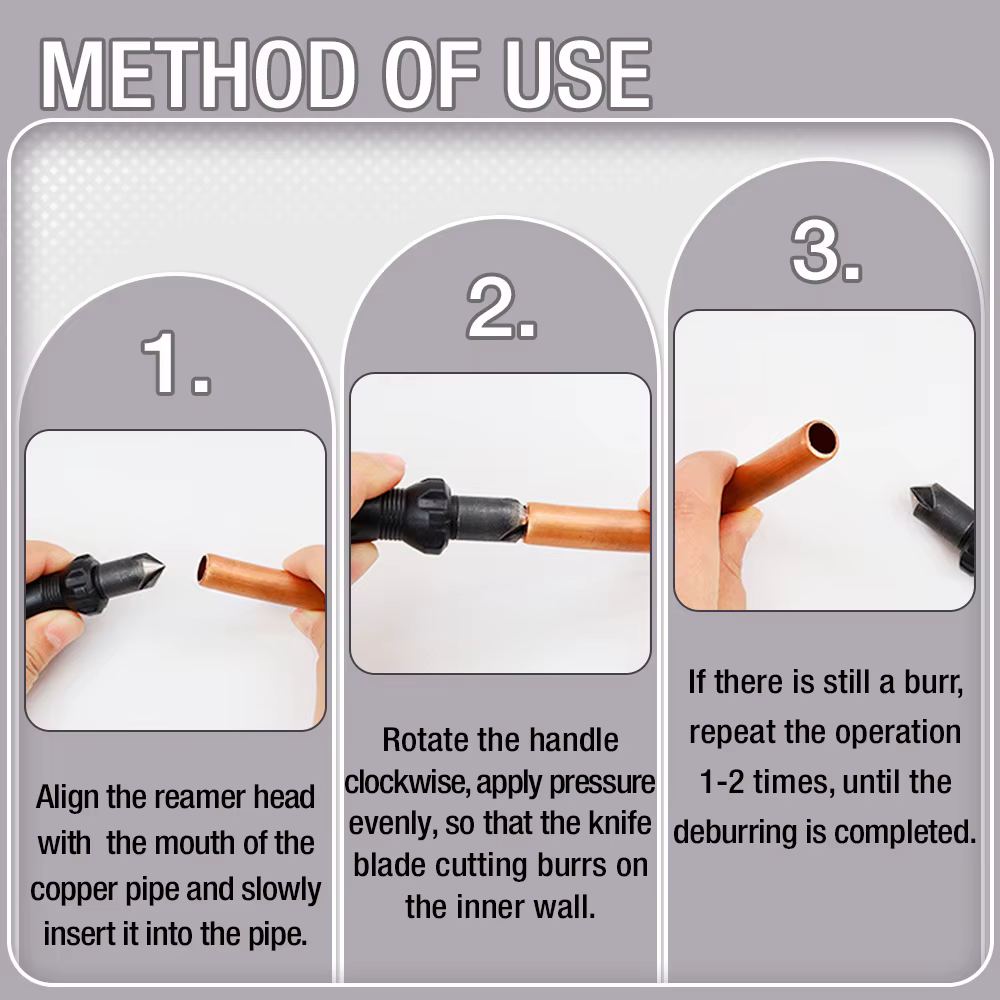 METHOD OF USE

1.

Align the reamer head with the mouth of the copper pipe and slowly insert it into the pipe.

2.

Rotate the handle clockwise, apply pressure evenly, so that the knife blade cutting burrs on the inner wall.

3.

If there is still a burr, repeat the operation 1-2 times, until the deburring is completed.