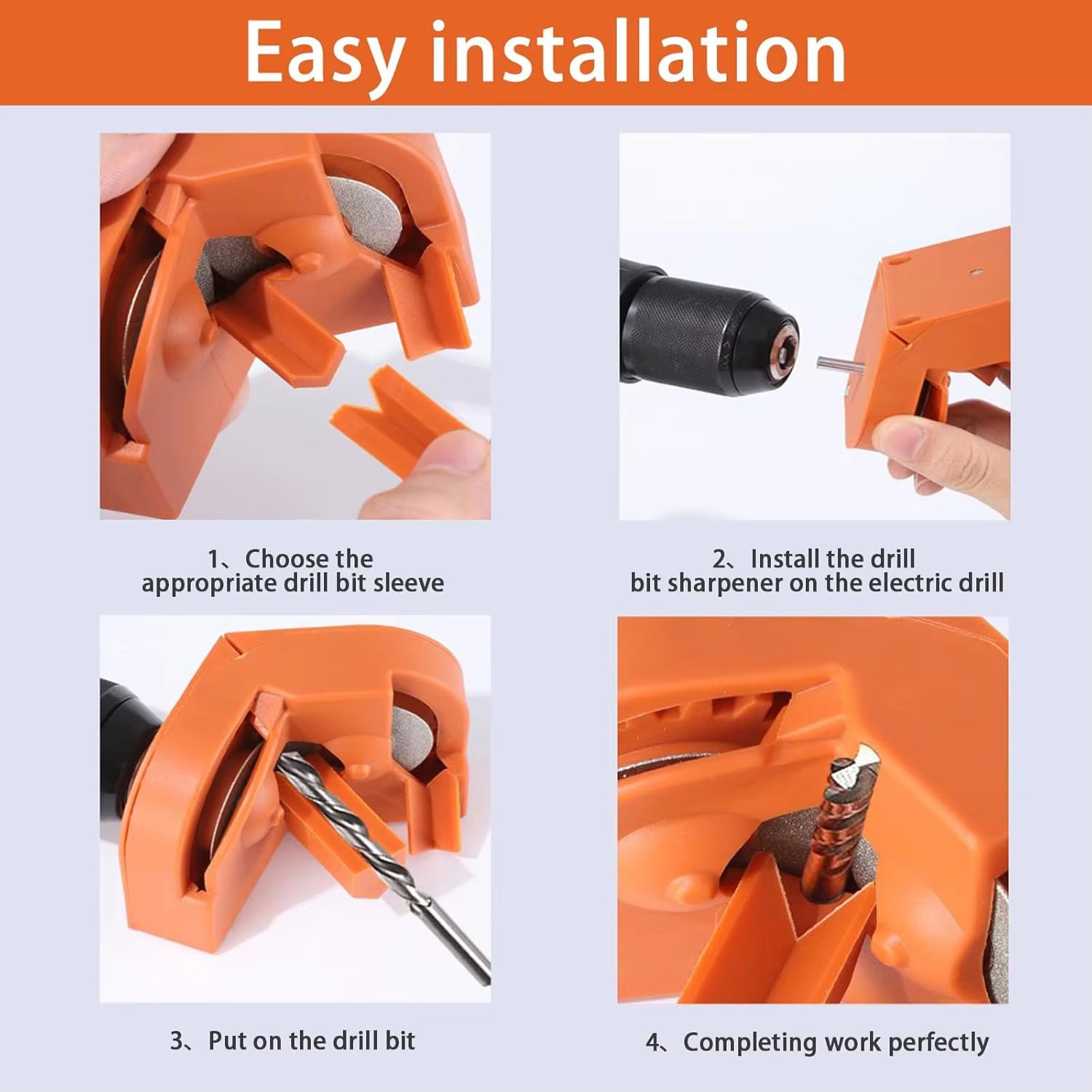 Easy installation

1、Choose the appropriate drill bit sleeve

2、Install the drill bit sharpener on the electric drill

3、Put on the drill bit

4、Completing work perfectly