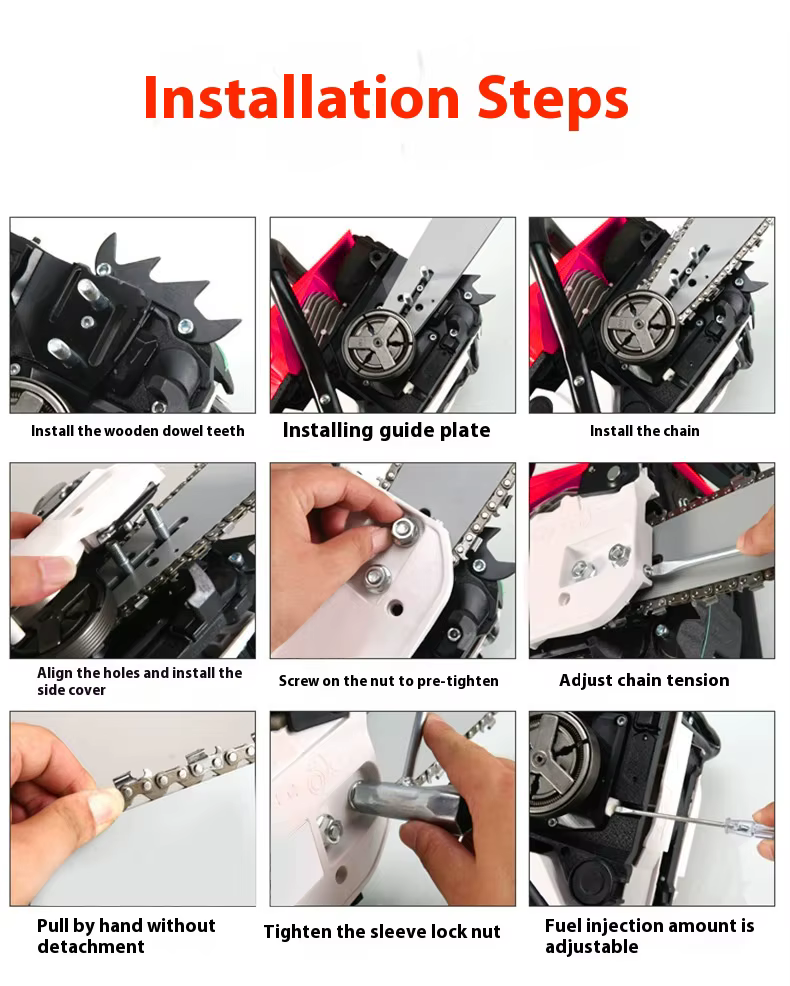 Installation Steps

Install the wooden dowel teeth

Installing guide plate

Install the chain

Align the holes and install the side cover

Screw on the nut to pre-tighten

Adjust chain tension

Pull by hand without detachment

Tighten the sleeve lock nut

Fuel injection amount is adjustable