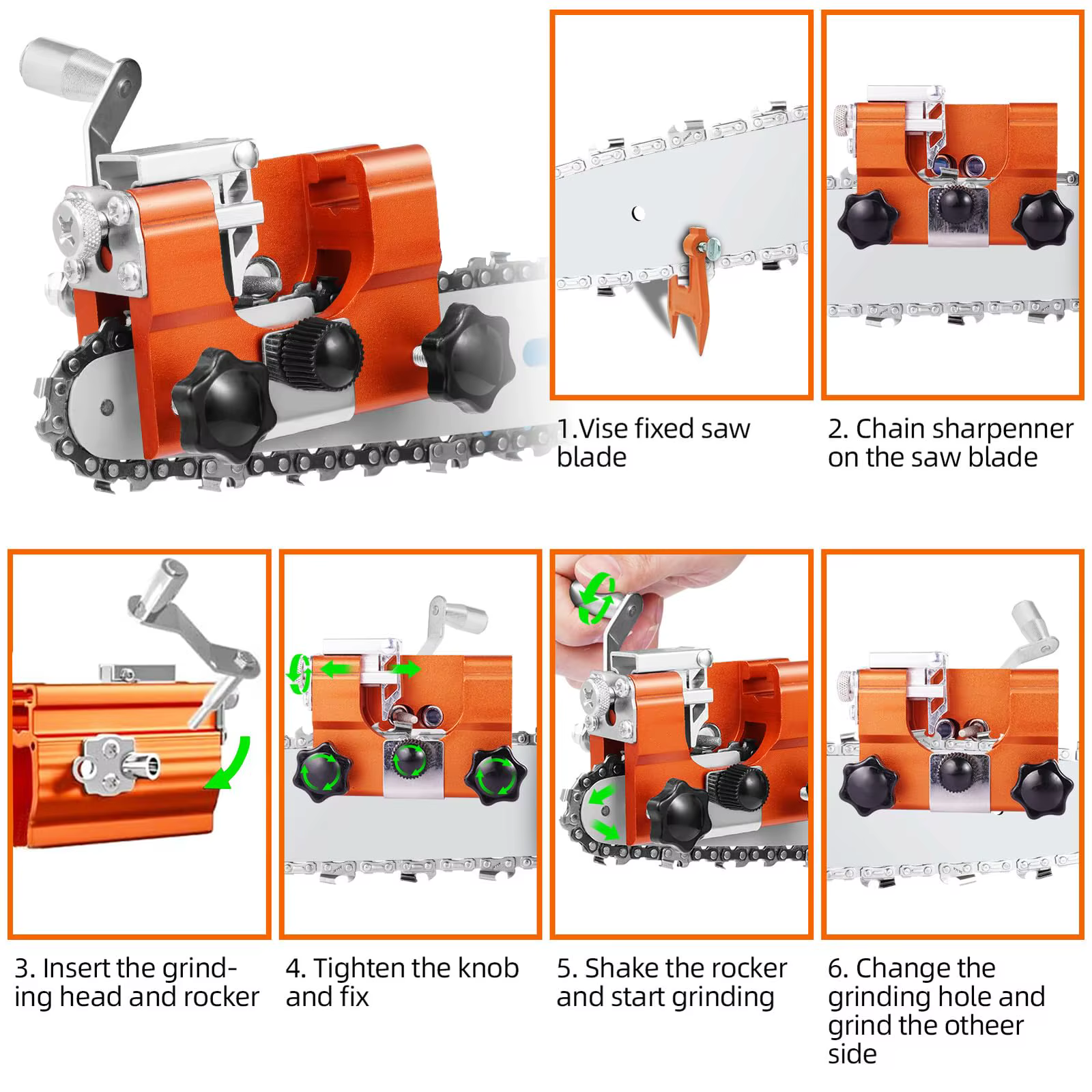 1.Vise fixed saw blade

2. Chain sharpenner on the saw blade

3. Insert the grinding head and rocker

4. Tighten the knob and fix

5. Shake the rocker and start grinding

6. Change the grinding hole and grind the otheer side