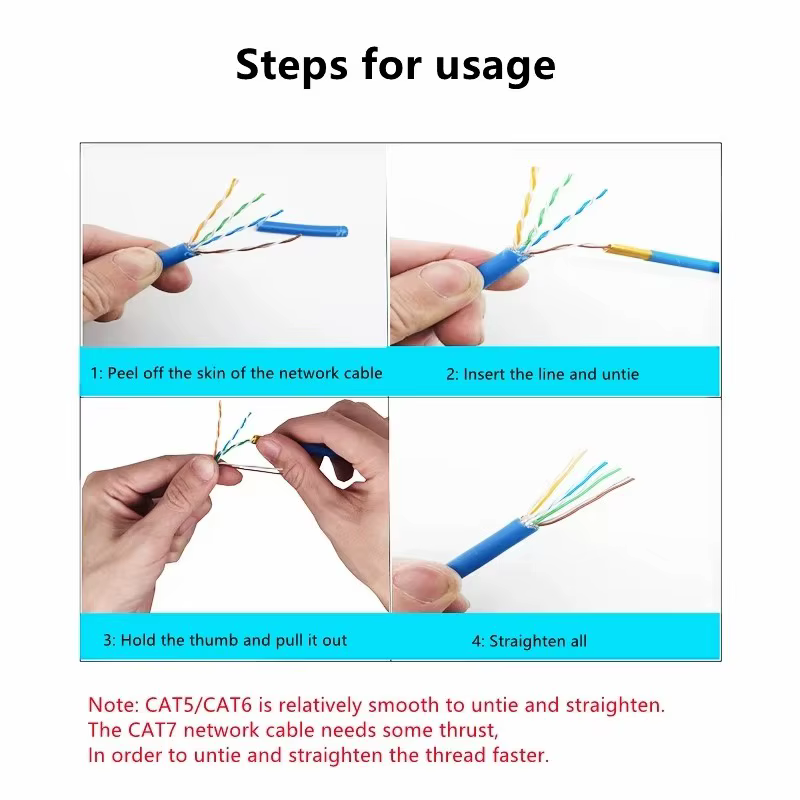 Steps for usage

1: Peel off the skin of the network cable

2: Insert the line and untie

3: Hold the thumb and pull it out

4: Straighten all

Note: CAT5/CAT6 is relatively smooth to untie and straighten.
The CAT7 network cable needs some thrust,
In order to untie and straighten the thread faster.