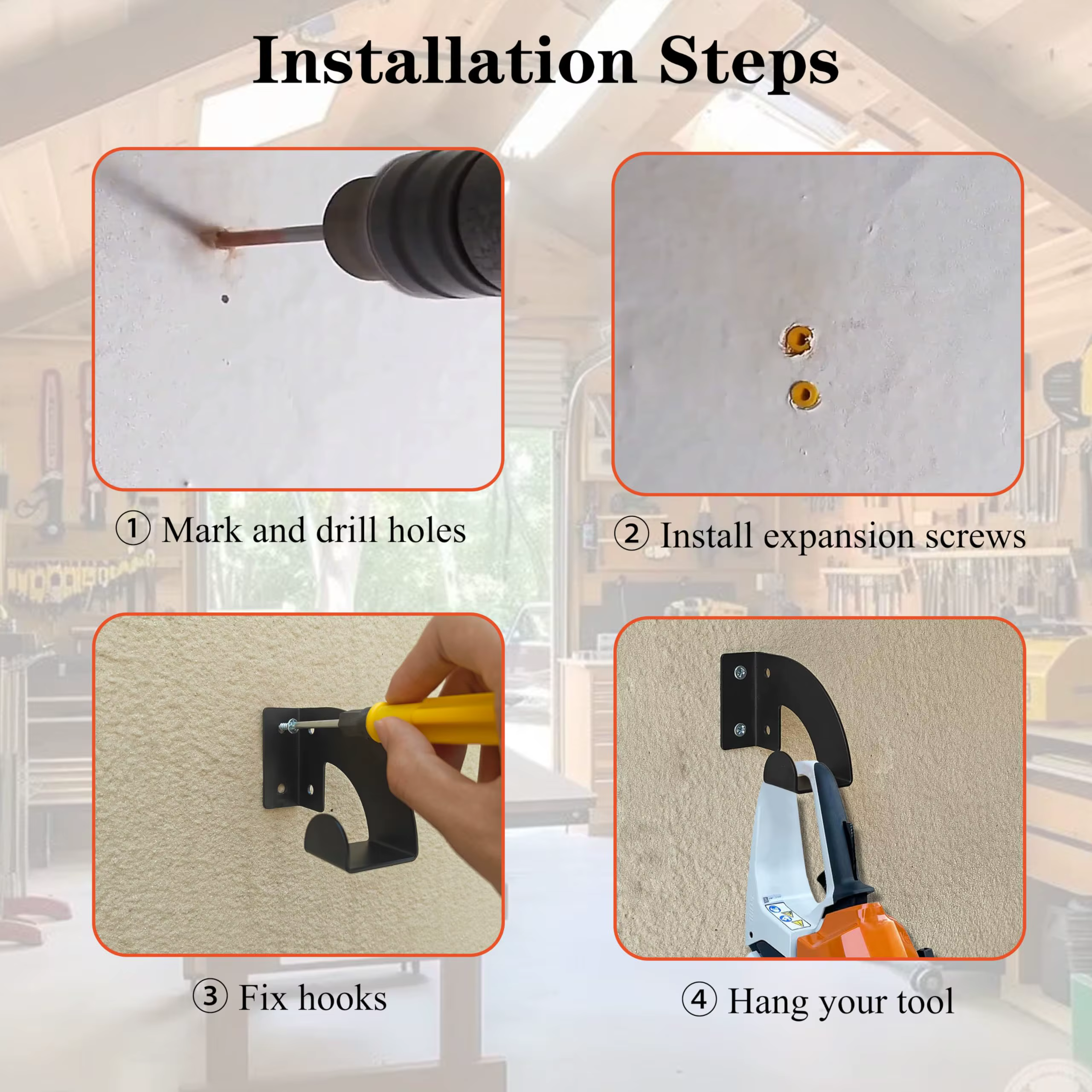 Installation Steps

① Mark and drill holes

② Install expansion screws

③ Fix hooks

④ Hang your tool