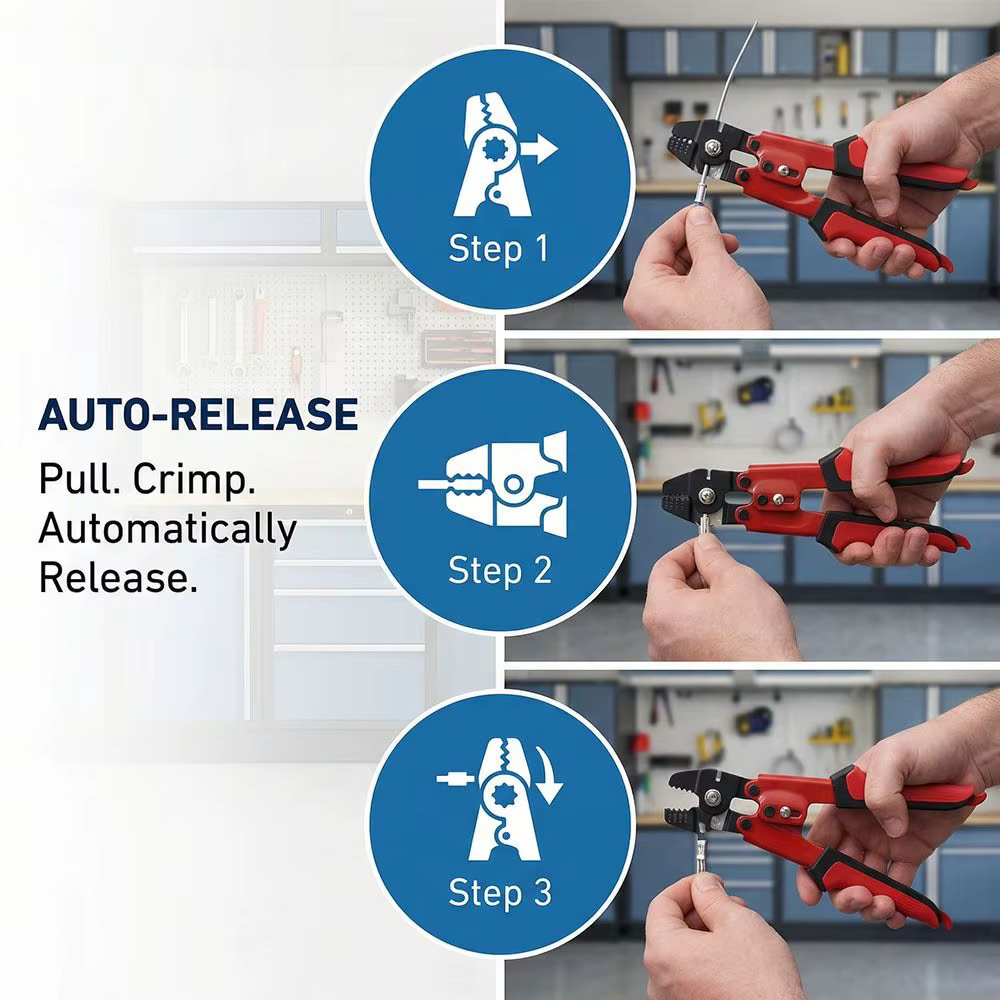 AUTO-RELEASE
Pull. Crimp. Automatically Release.

Step 1

Step 2

Step 3