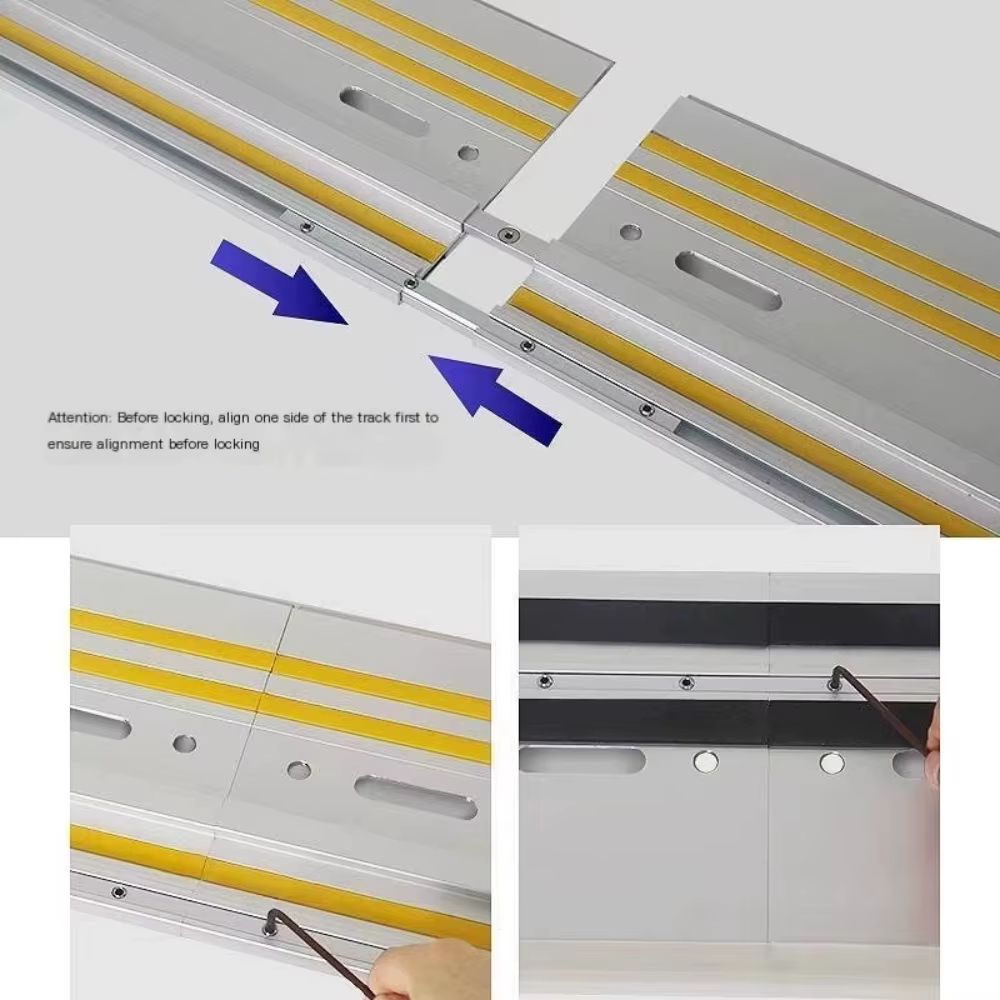 Attention: Before locking, align one side of the track first to ensure alignment before locking