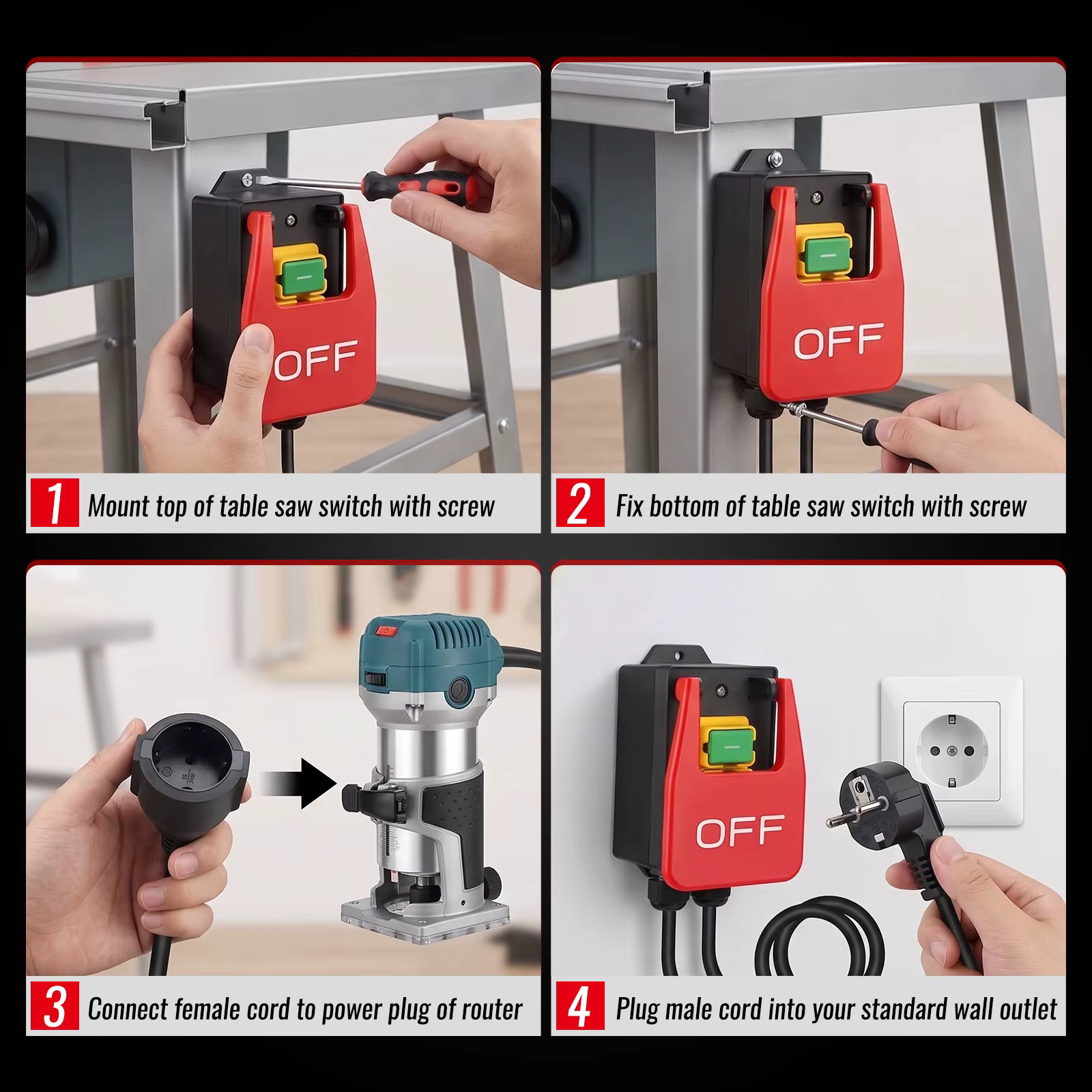 OFF

1 Mount top of table saw switch with screw

OFF

2 Fix bottom of table saw switch with screw

3 Connect female cord to power plug of router

OFF

4 Plug male cord into your standard wall outlet