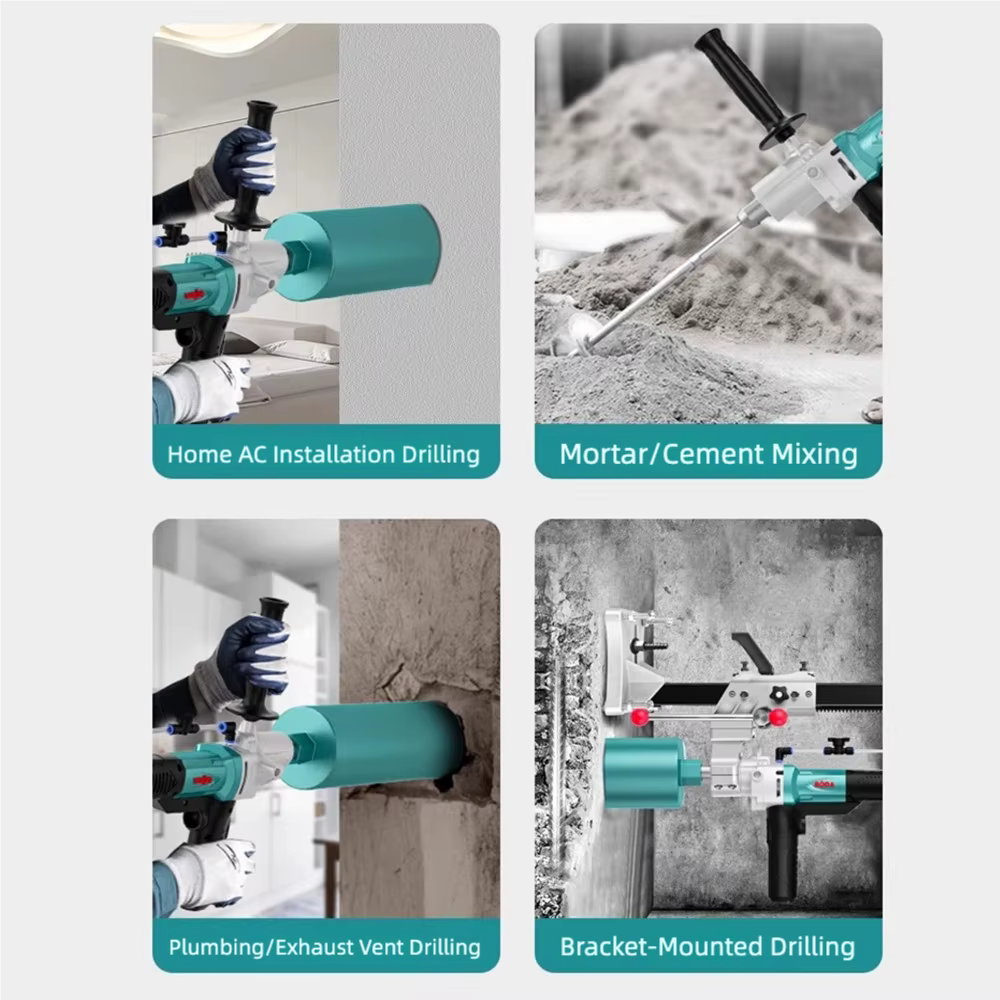 Home AC Installation Drilling

Mortar/Cement Mixing

Plumbing/Exhaust Vent Drilling

Bracket-Mounted Drilling