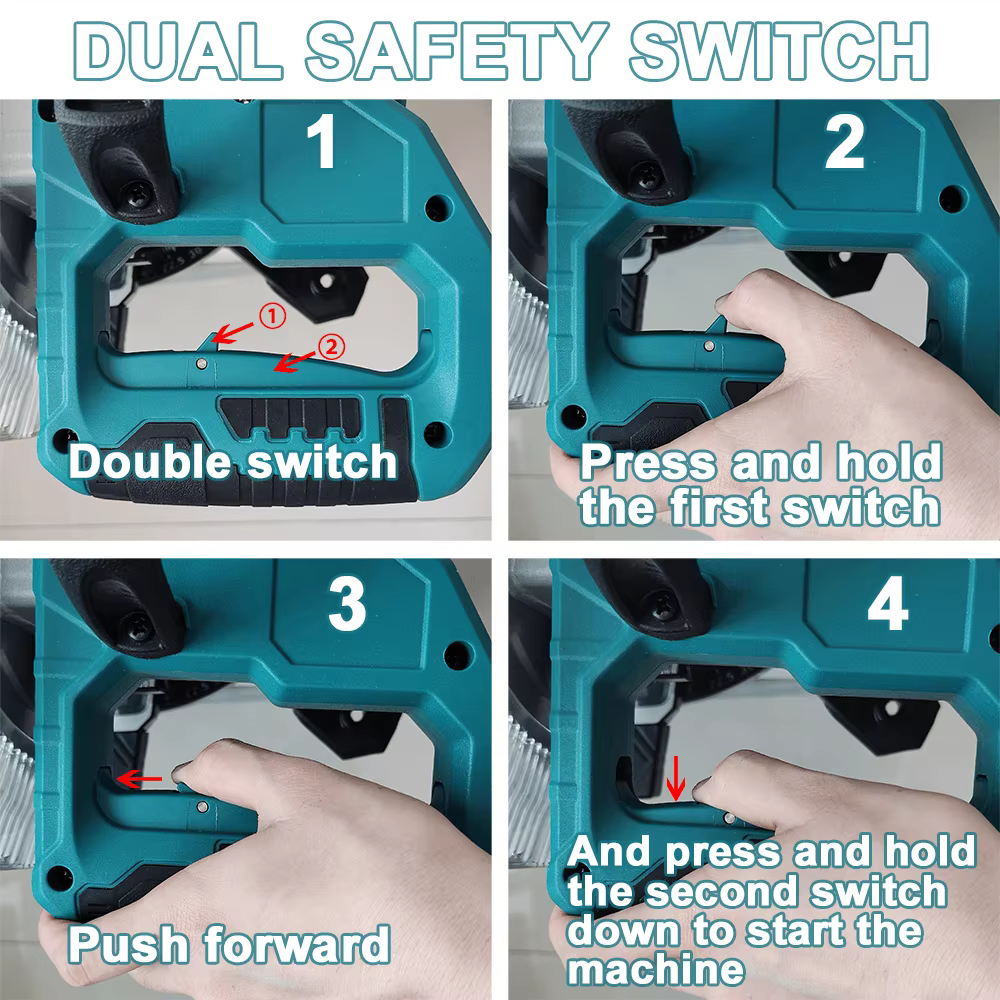 DUAL SAFETY SWITCH

1

①

②

Double switch

2

Press and hold the first switch

3

Push forward

4

And press and hold the second switch down to start the machine