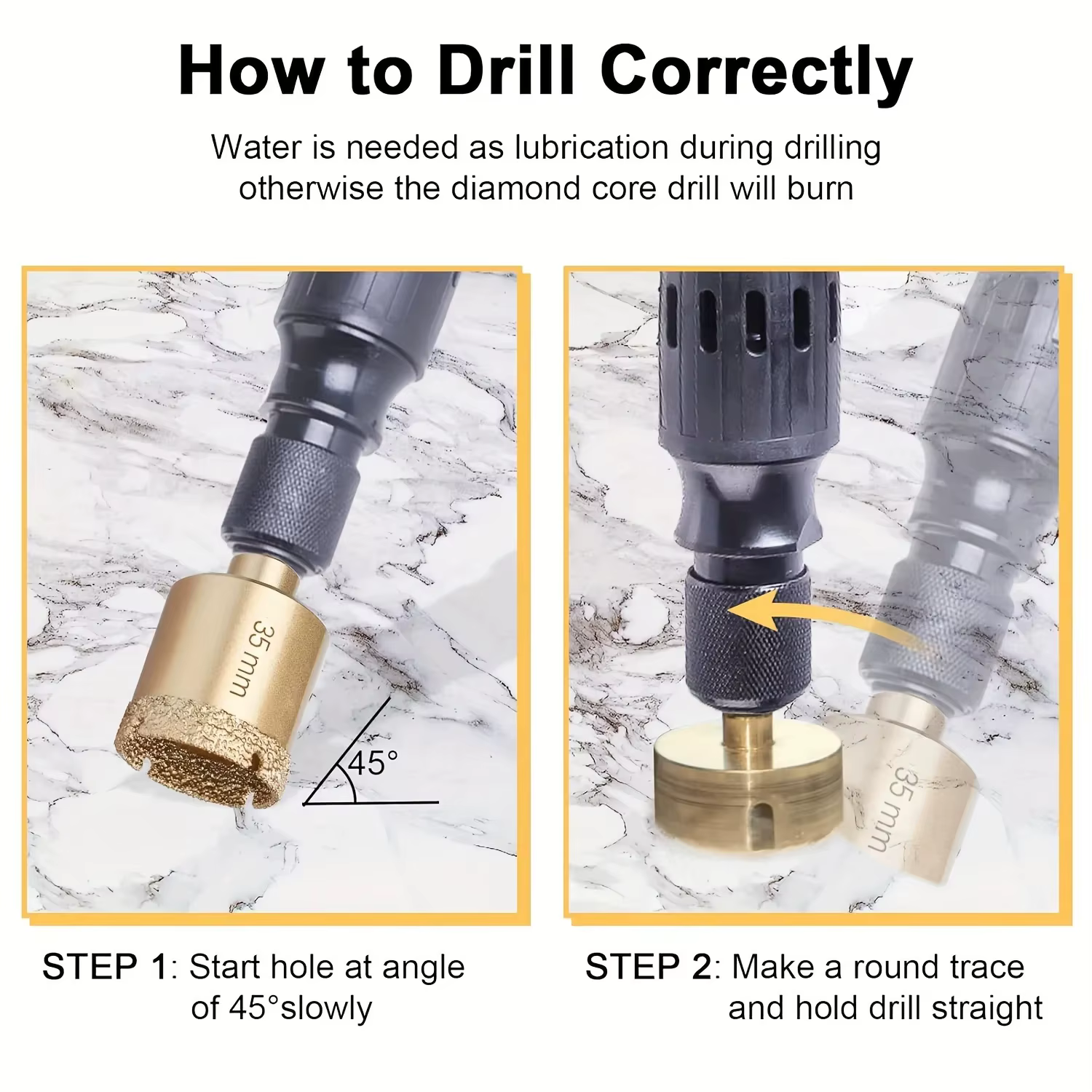 How to Drill Correctly

Water is needed as lubrication during drilling otherwise the diamond core drill will burn

35 mm

45°

35 mm

STEP 1: Start hole at angle of 45°slowly

STEP 2: Make a round trace and hold drill straight