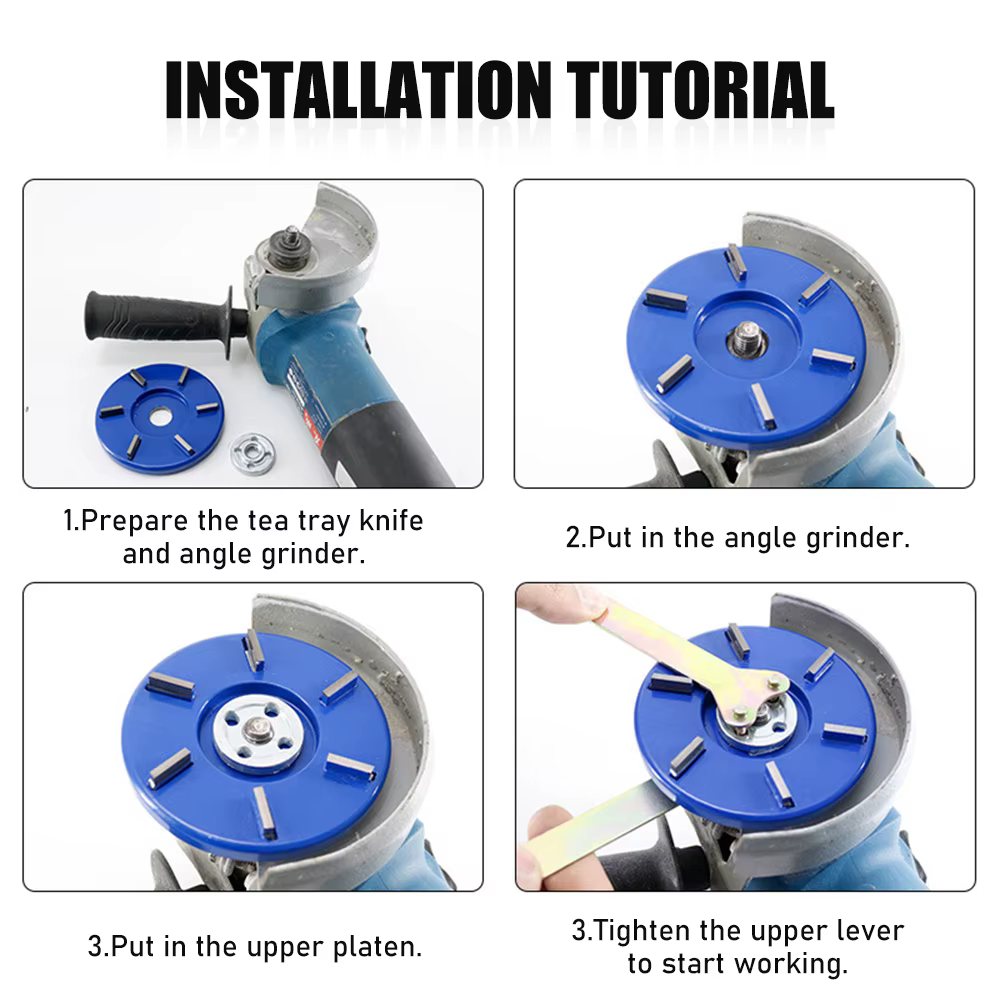 INSTALLATION TUTORIAL

1.Prepare the tea tray knife and angle grinder.

2.Put in the angle grinder.

3.Put in the upper platen.

3.Tighten the upper lever to start working.