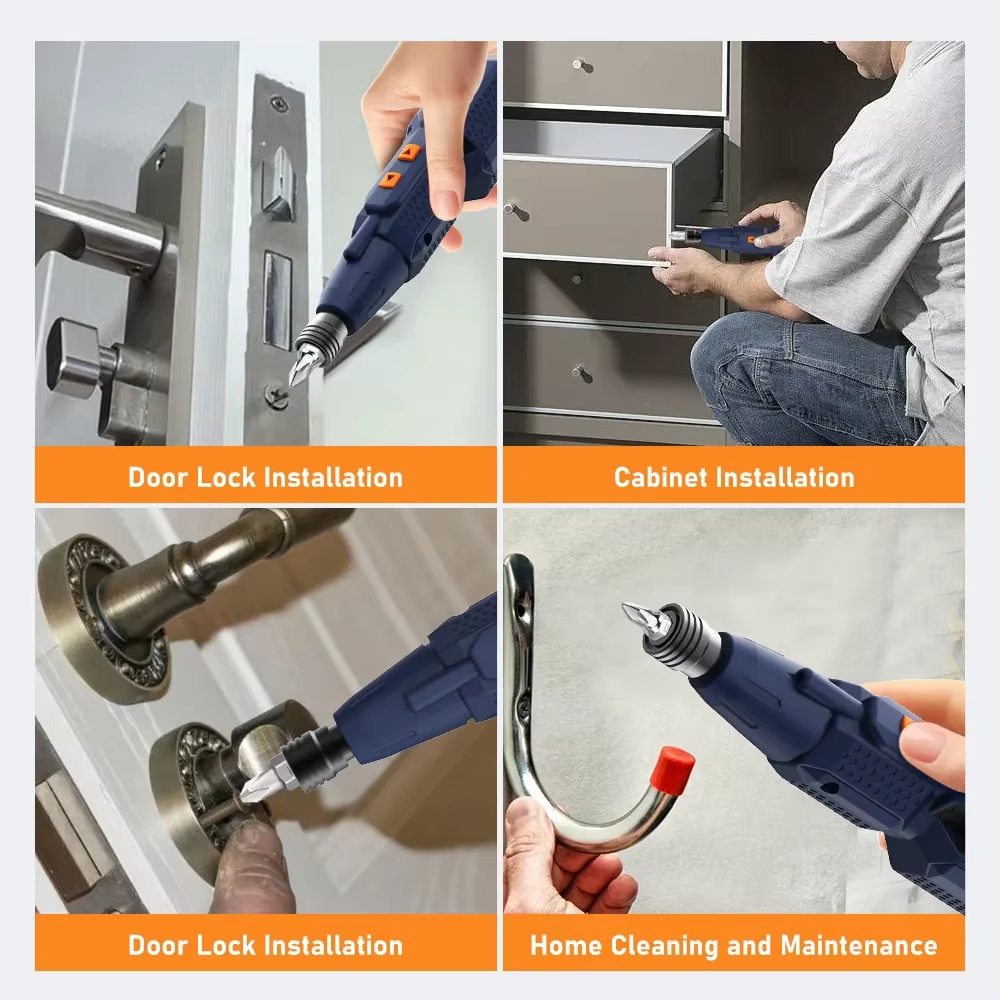 Door Lock Installation

Cabinet Installation

Door Lock Installation

Home Cleaning and Maintenance