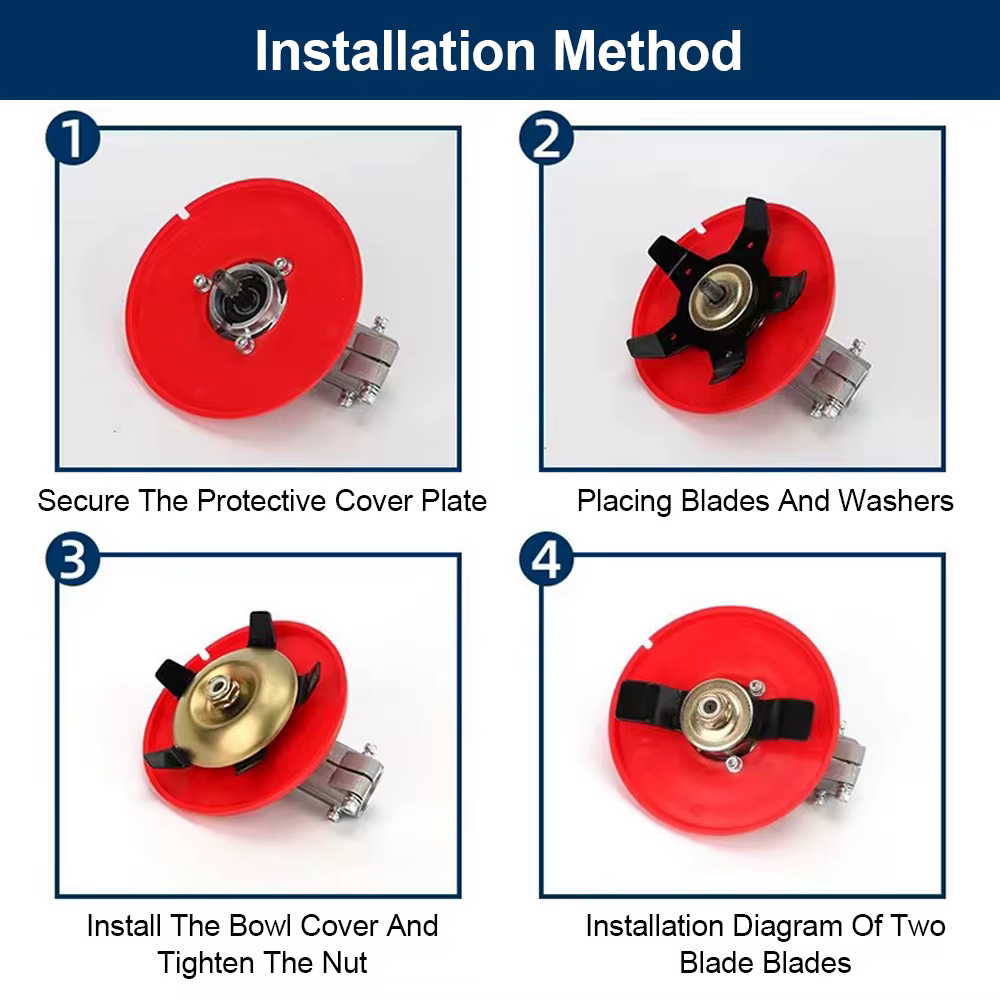 Installation Method

1

Secure The Protective Cover Plate

2

Placing Blades And Washers

3

Install The Bowl Cover And Tighten The Nut

4

Installation Diagram Of Two Blade Blades