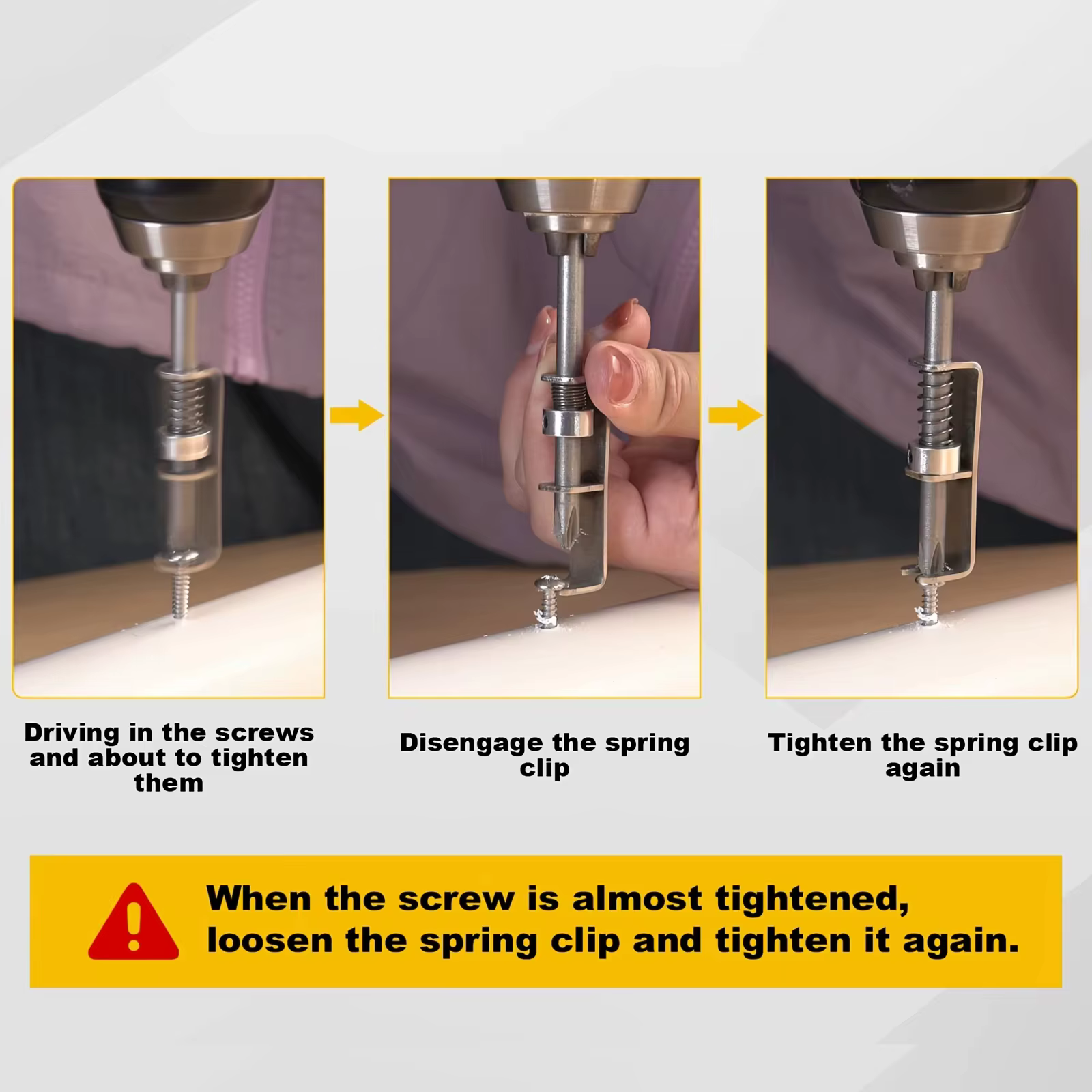 Driving in the screws and about to tighten them

Disengage the spring clip

Tighten the spring clip again

When the screw is almost tightened, loosen the spring clip and tighten it again.