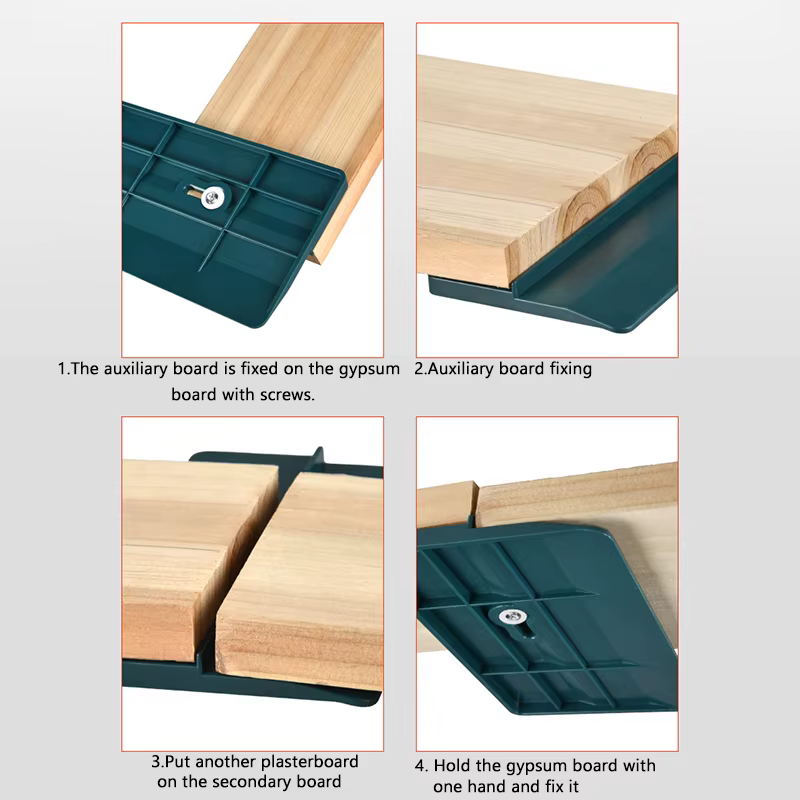 1.The auxiliary board is fixed on the gypsum board with screws.

2.Auxiliary board fixing

3.Put another plasterboard on the secondary board

4. Hold the gypsum board with one hand and fix it