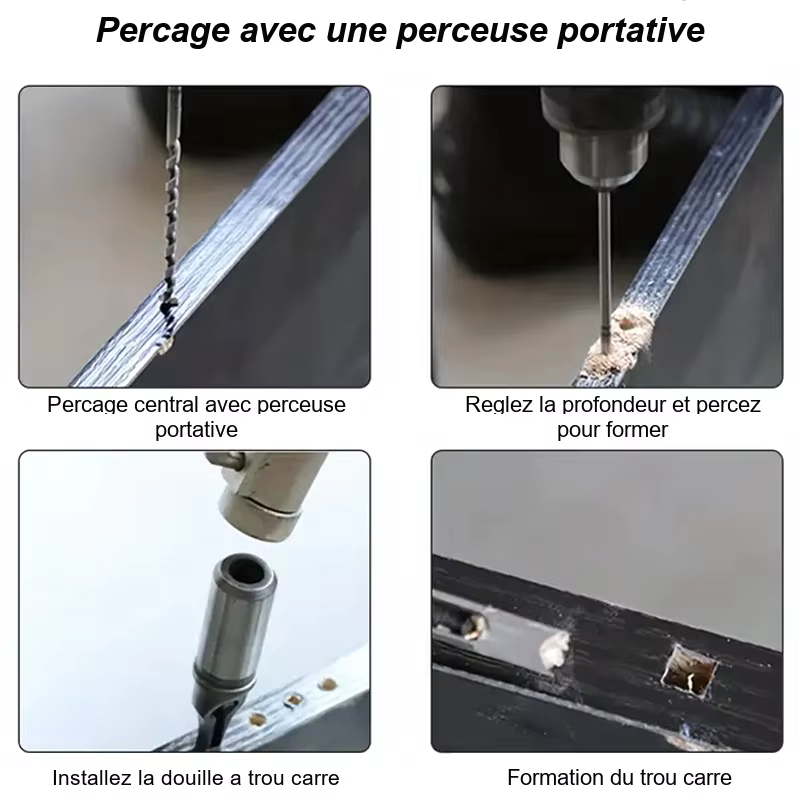 Percage avec une perceuse portative

Percage central avec perceuse portative

Reglez la profondeur et percez pour former

Installez la douille a trou carre

Formation du trou carre