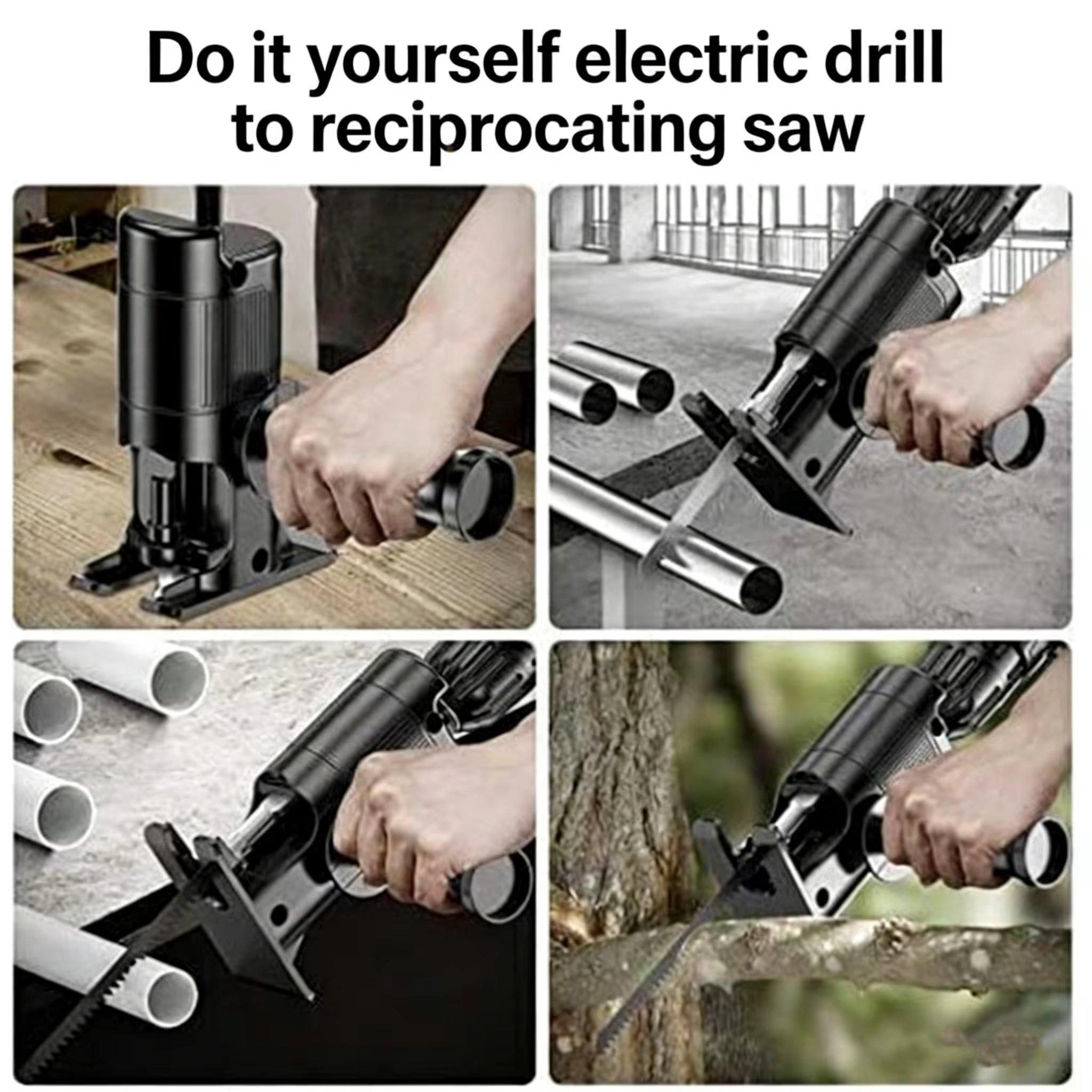 Do it yourself electric drill to reciprocating saw