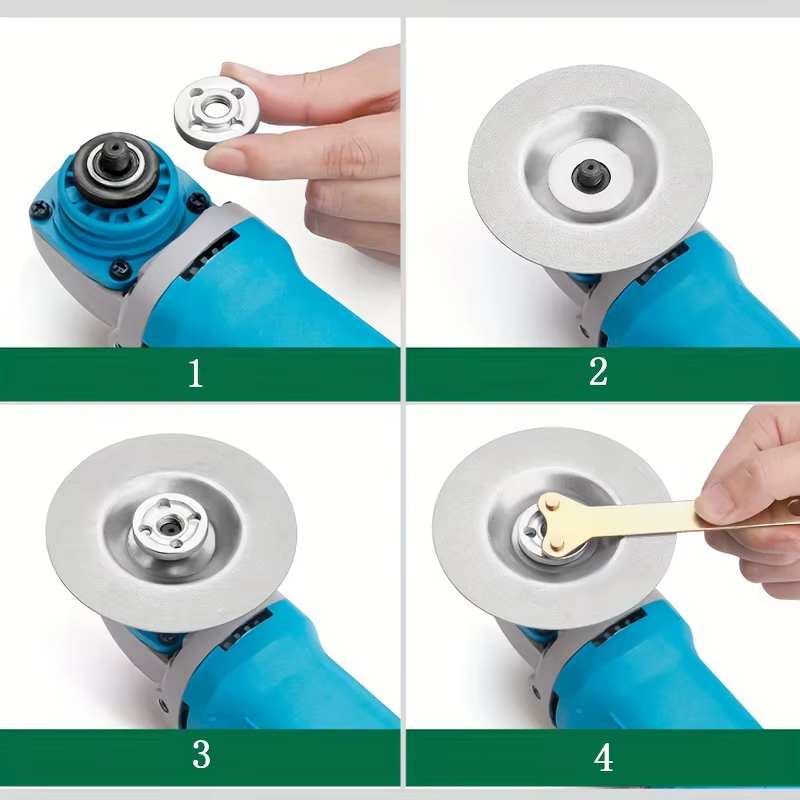 1

2

3

4