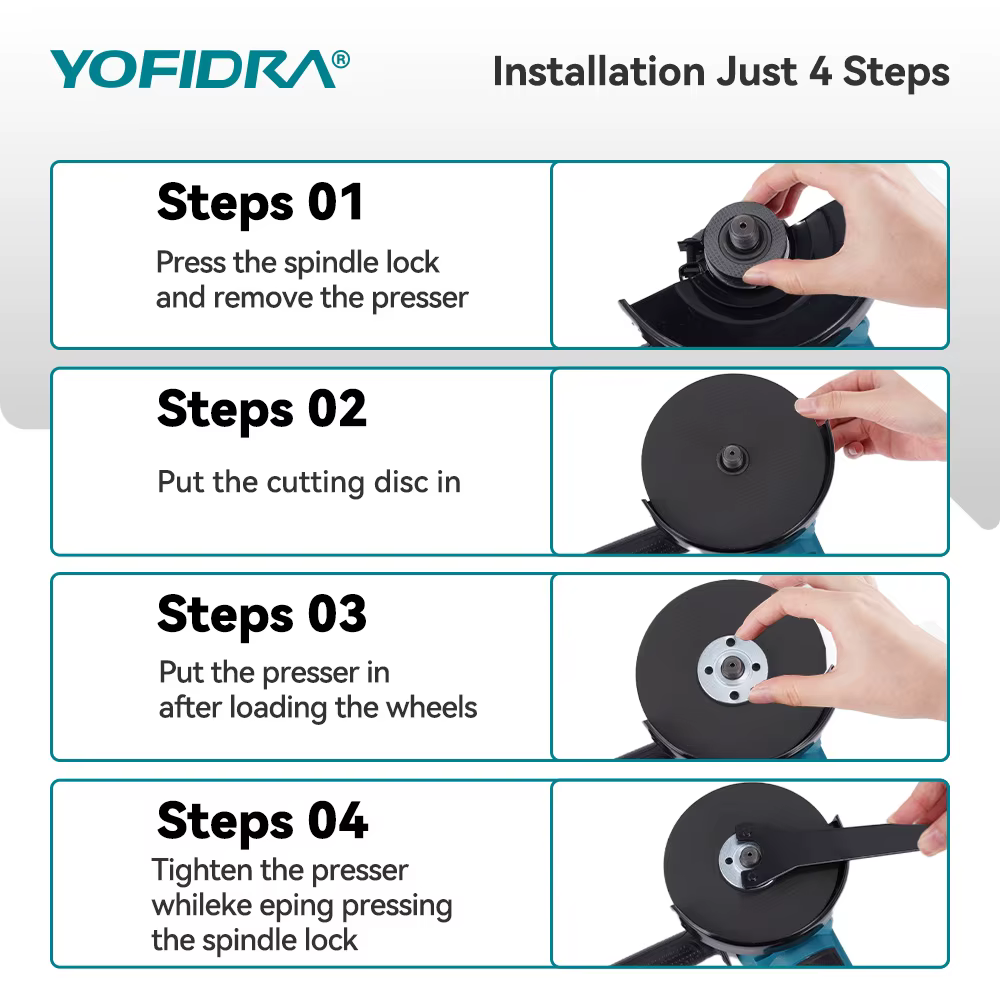 YOFIDRA®

Installation Just 4 Steps

Steps 01
Press the spindle lock and remove the presser

Steps 02
Put the cutting disc in

Steps 03
Put the presser in after loading the wheels

Steps 04
Tighten the presser whileke eping pressing the spindle lock