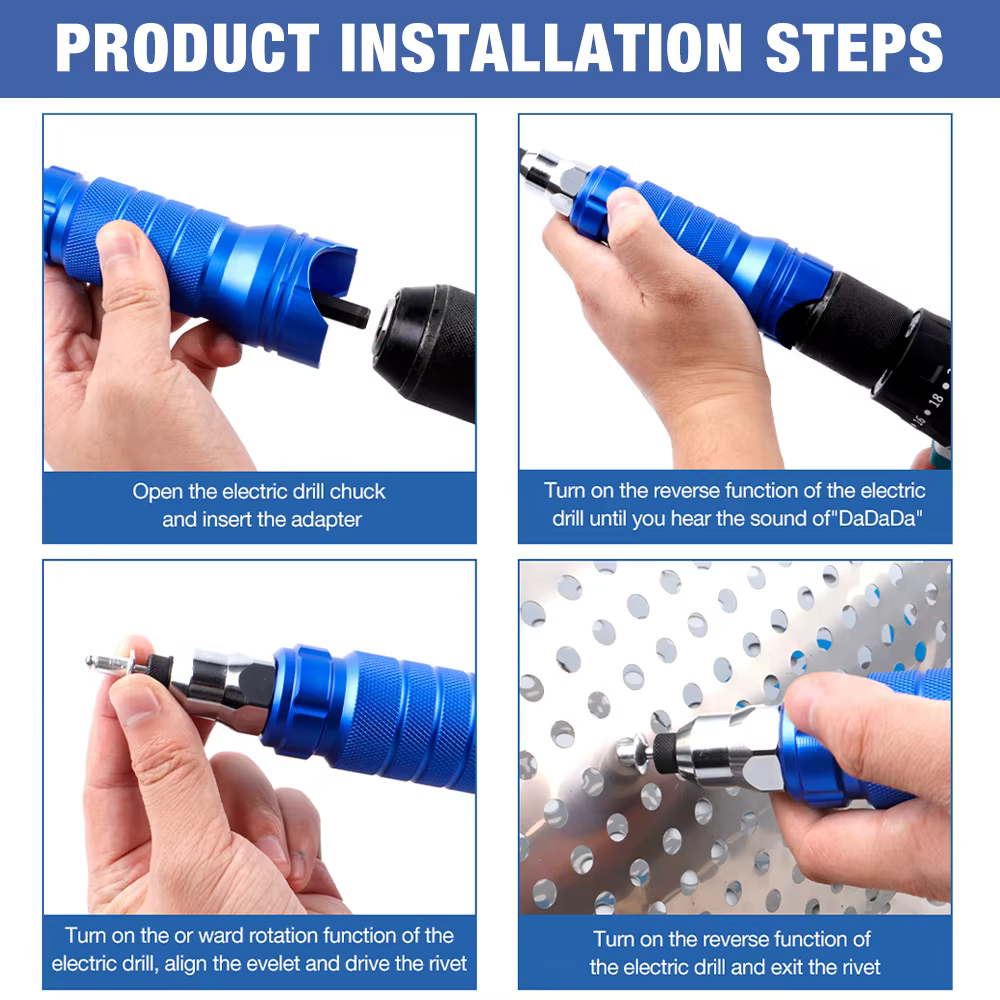 PRODUCT INSTALLATION STEPS

Open the electric drill chuck and insert the adapter

Turn on the reverse function of the electric drill until you hear the sound of"DaDaDa"

Turn on the or ward rotation function of the electric drill, align the evelet and drive the rivet

Turn on the reverse function of the electric drill and exit the rivet