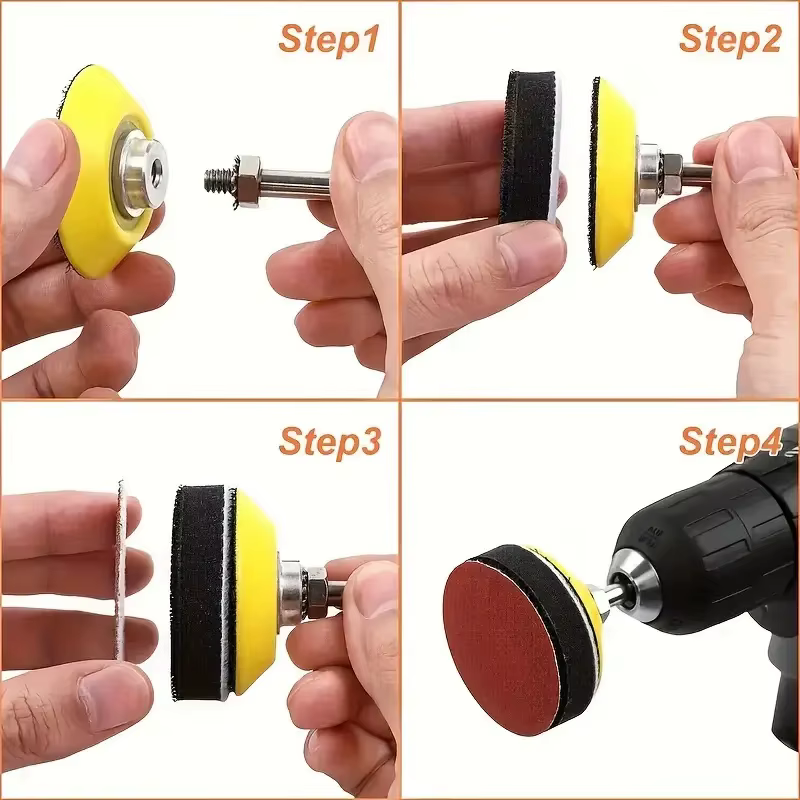 Step1

Step2

Step3

Step4