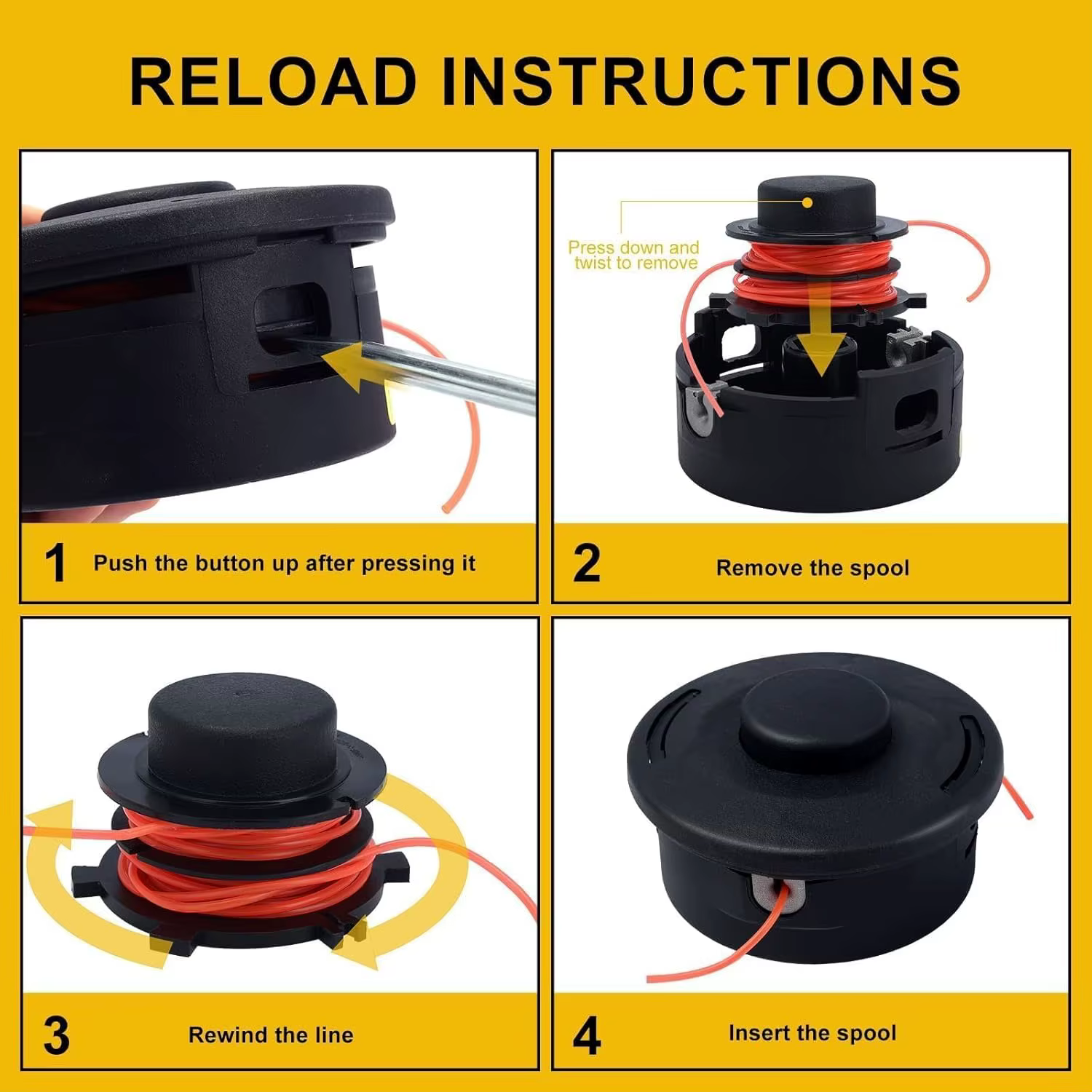 RELOAD INSTRUCTIONS

1 Push the button up after pressing it

Press down and twist to remove

2 Remove the spool

3 Rewind the line

4 Insert the spool