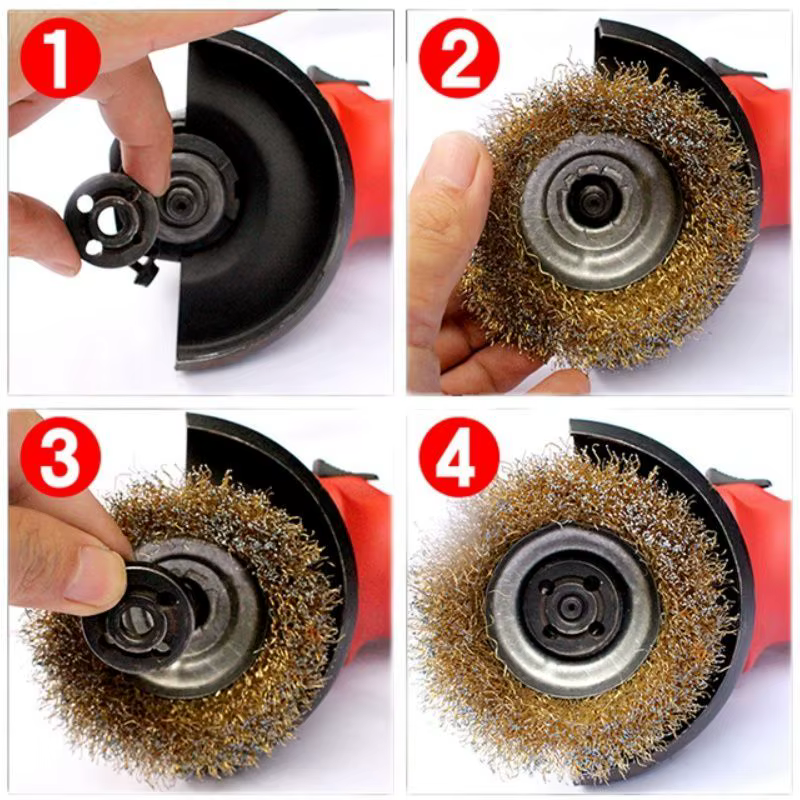 1

2

3

4