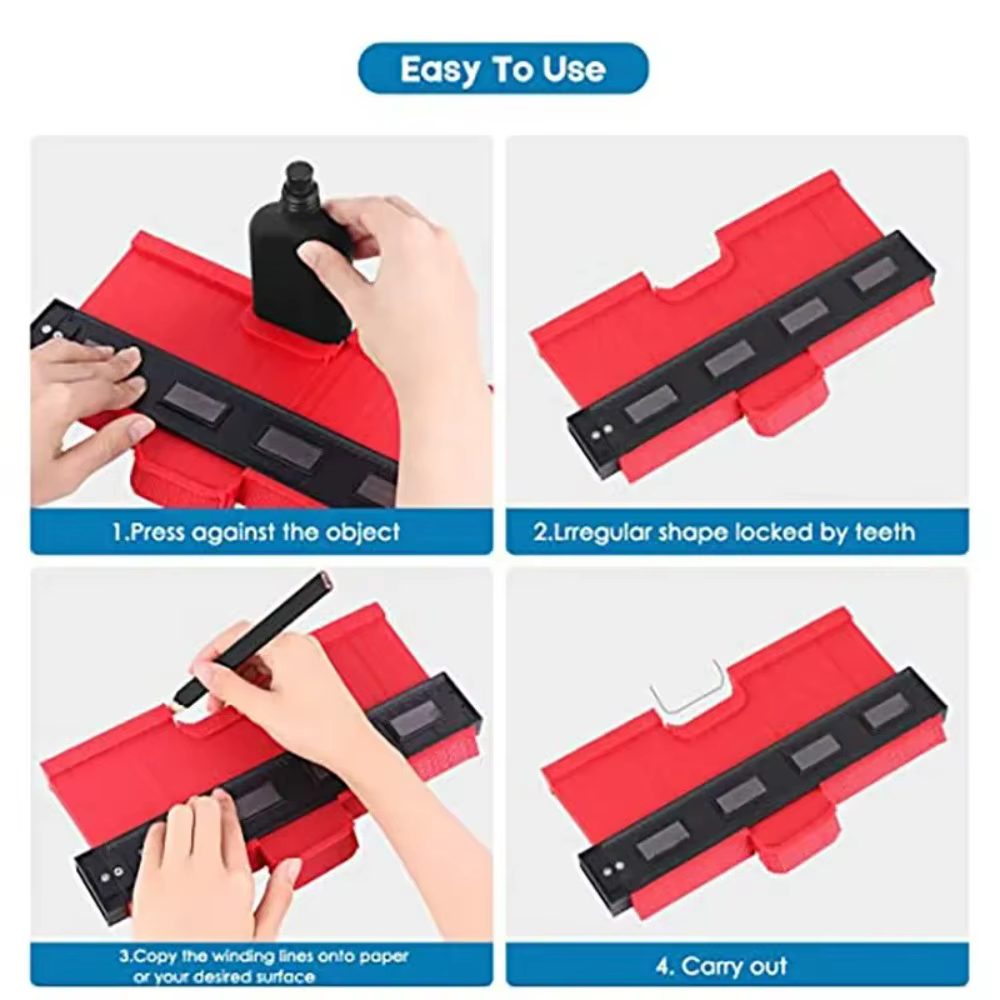 Easy To Use

1.Press against the object

2.Lrregular shape locked by teeth

3.Copy the winding lines onto paper or your desired surface

4. Carry out