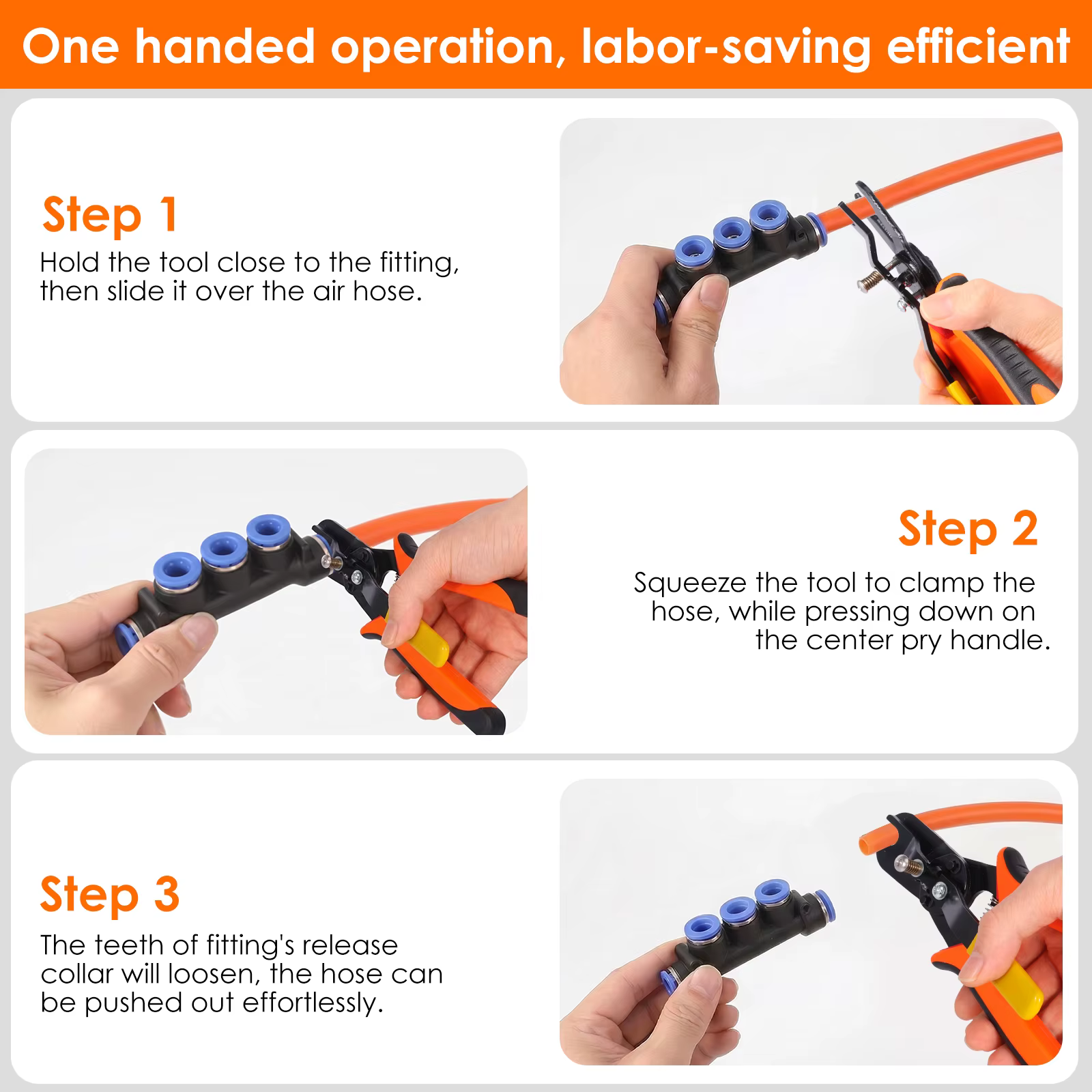 One handed operation, labor-saving efficient

Step 1

Hold the tool close to the fitting, then slide it over the air hose.

Step 2

Squeeze the tool to clamp the hose, while pressing down on the center pry handle.

Step 3

The teeth of fitting's release collar will loosen, the hose can be pushed out effortlessly.