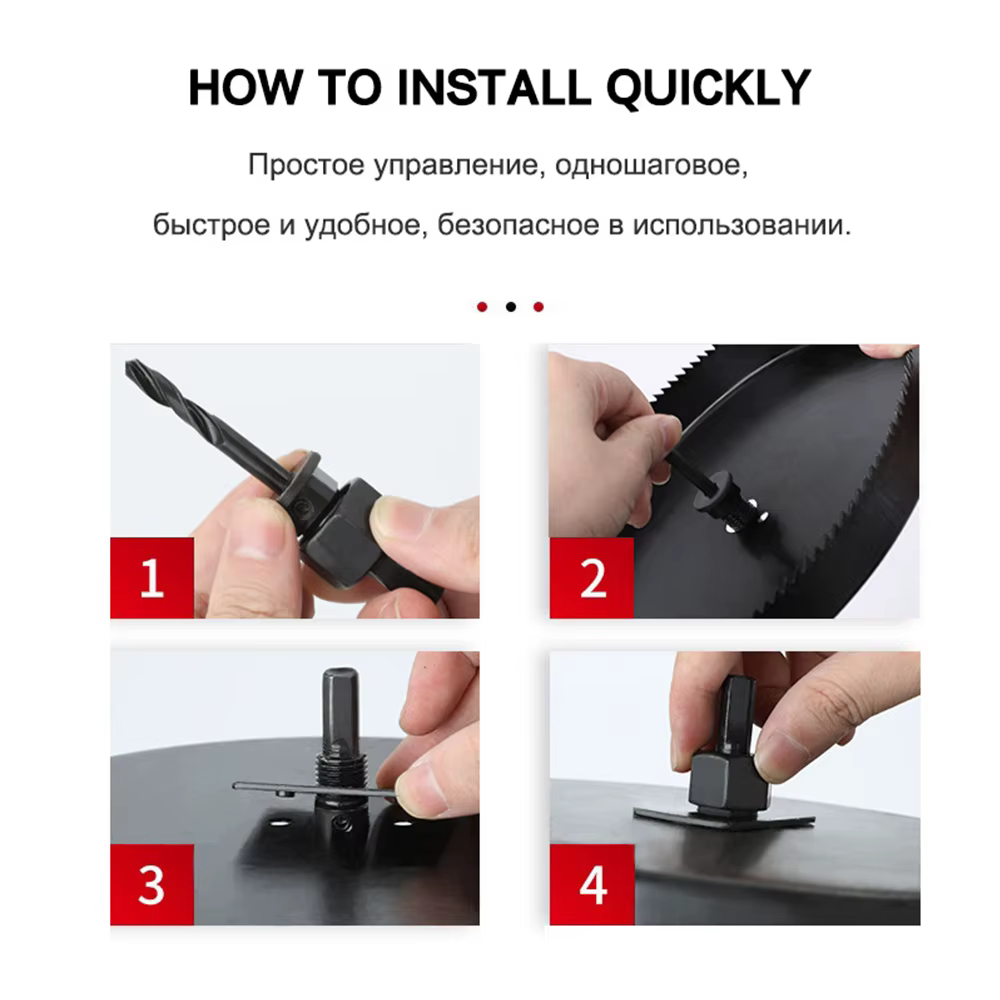 HOW TO INSTALL QUICKLY

Простое управление, одношаговое,

быстрое и удобное, безопасное в использовании.

1

2

3

4