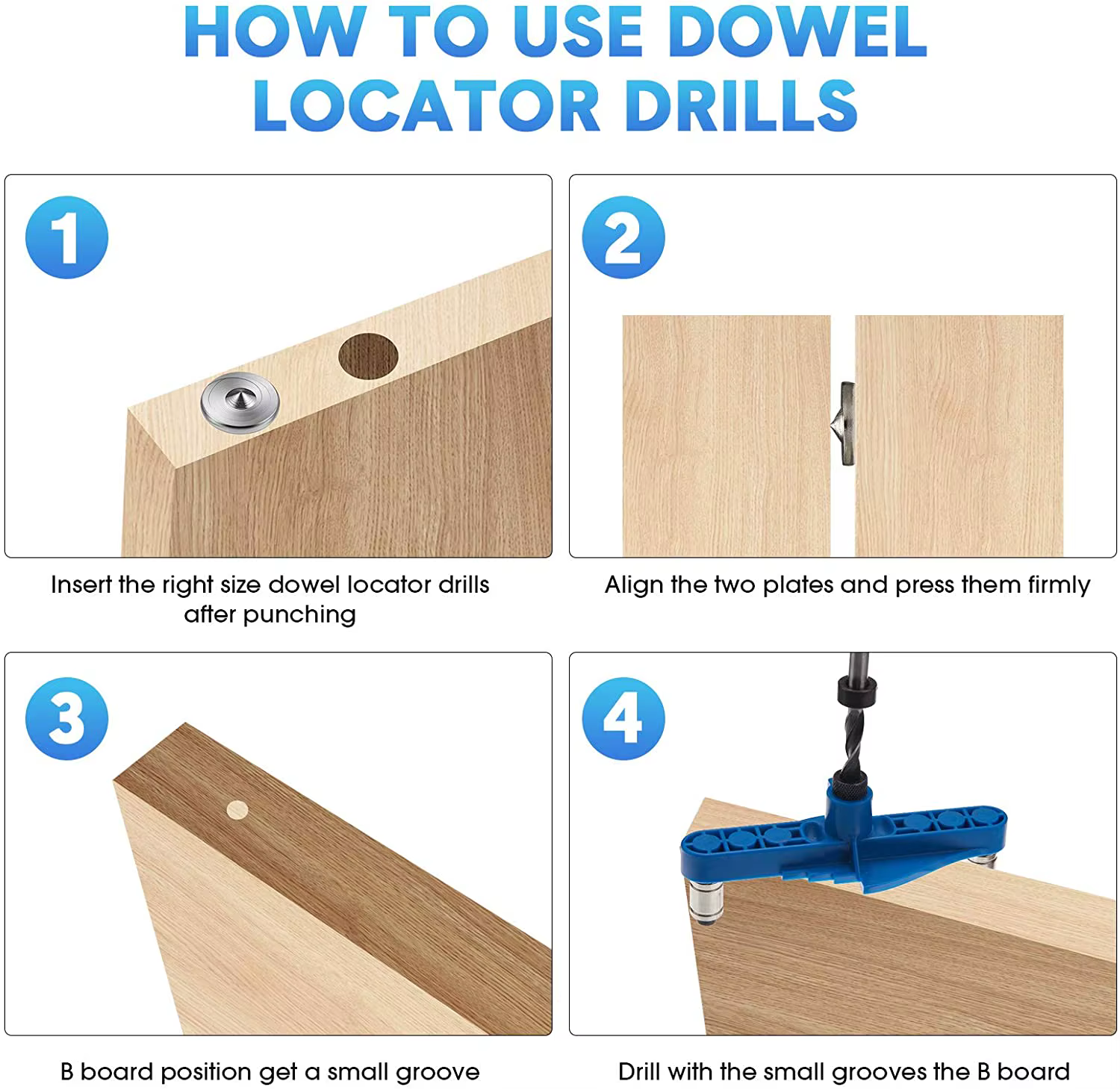 HOW TO USE DOWEL LOCATOR DRILLS

1

Insert the right size dowel locator drills after punching

2

Align the two plates and press them firmly

3

B board position get a small groove

4

Drill with the small grooves the B board