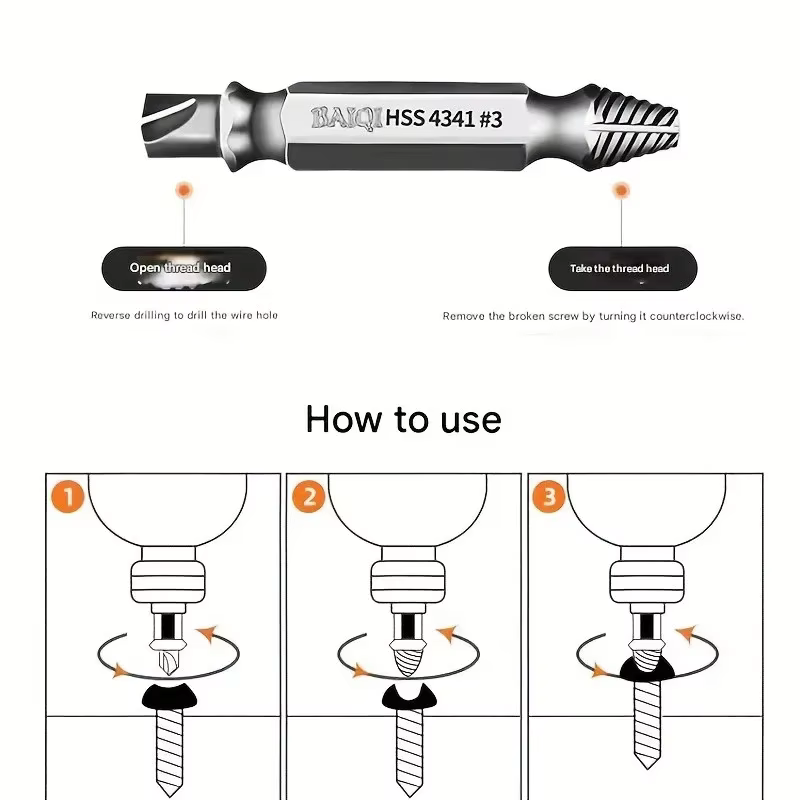 BAIQI HSS 4341 #3

Open thread head

Reverse drilling to drill the wire hole

Take the thread head

Remove the broken screw by turning it counterclockwise.

How to use

1

2

3