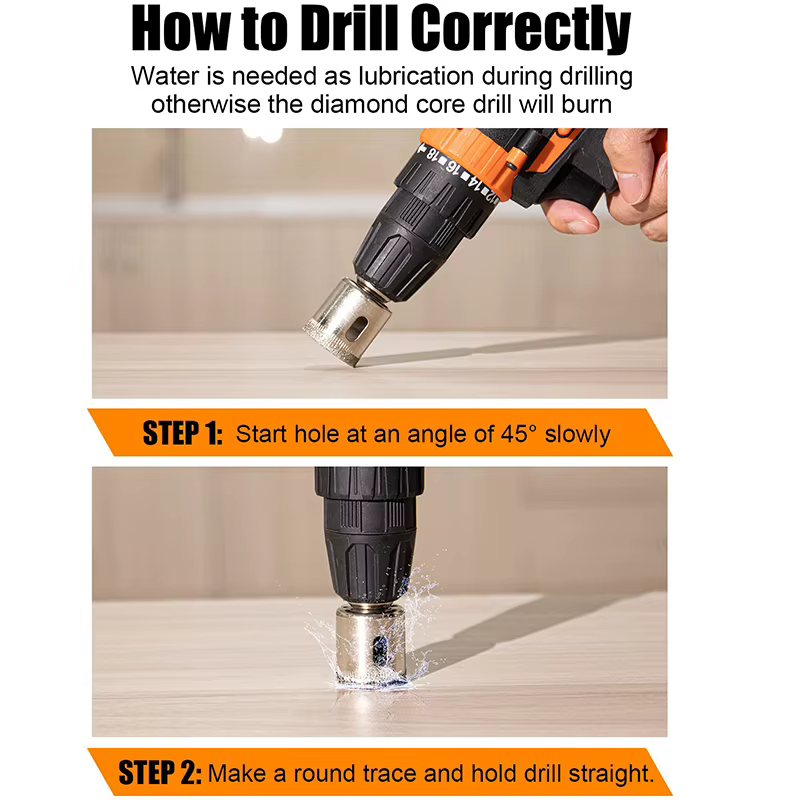 How to Drill Correctly

Water is needed as lubrication during drilling otherwise the diamond core drill will burn

18 16 14 12

STEP 1: Start hole at an angle of 45° slowly

STEP 2: Make a round trace and hold drill straight.