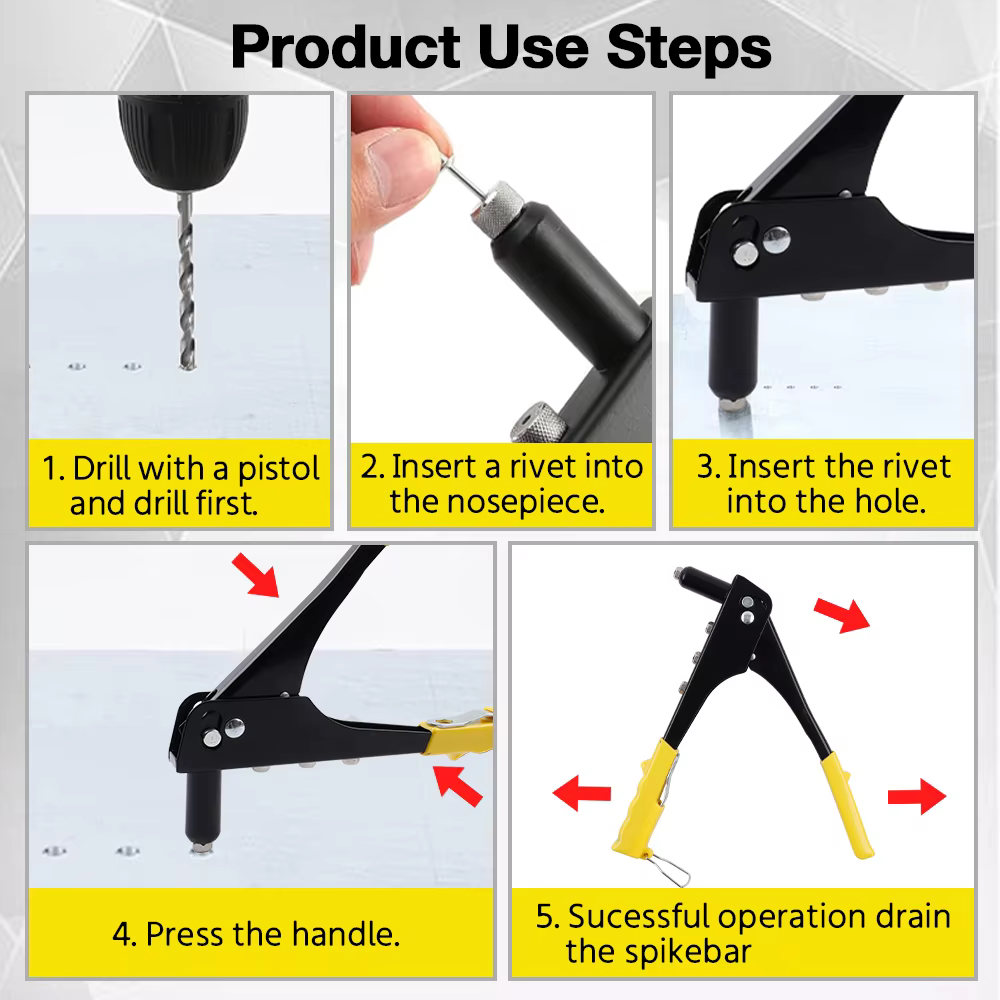 Product Use Steps

1. Drill with a pistol and drill first.

2. Insert a rivet into the nosepiece.

3. Insert the rivet into the hole.

4. Press the handle.

5. Sucessful operation drain the spikebar