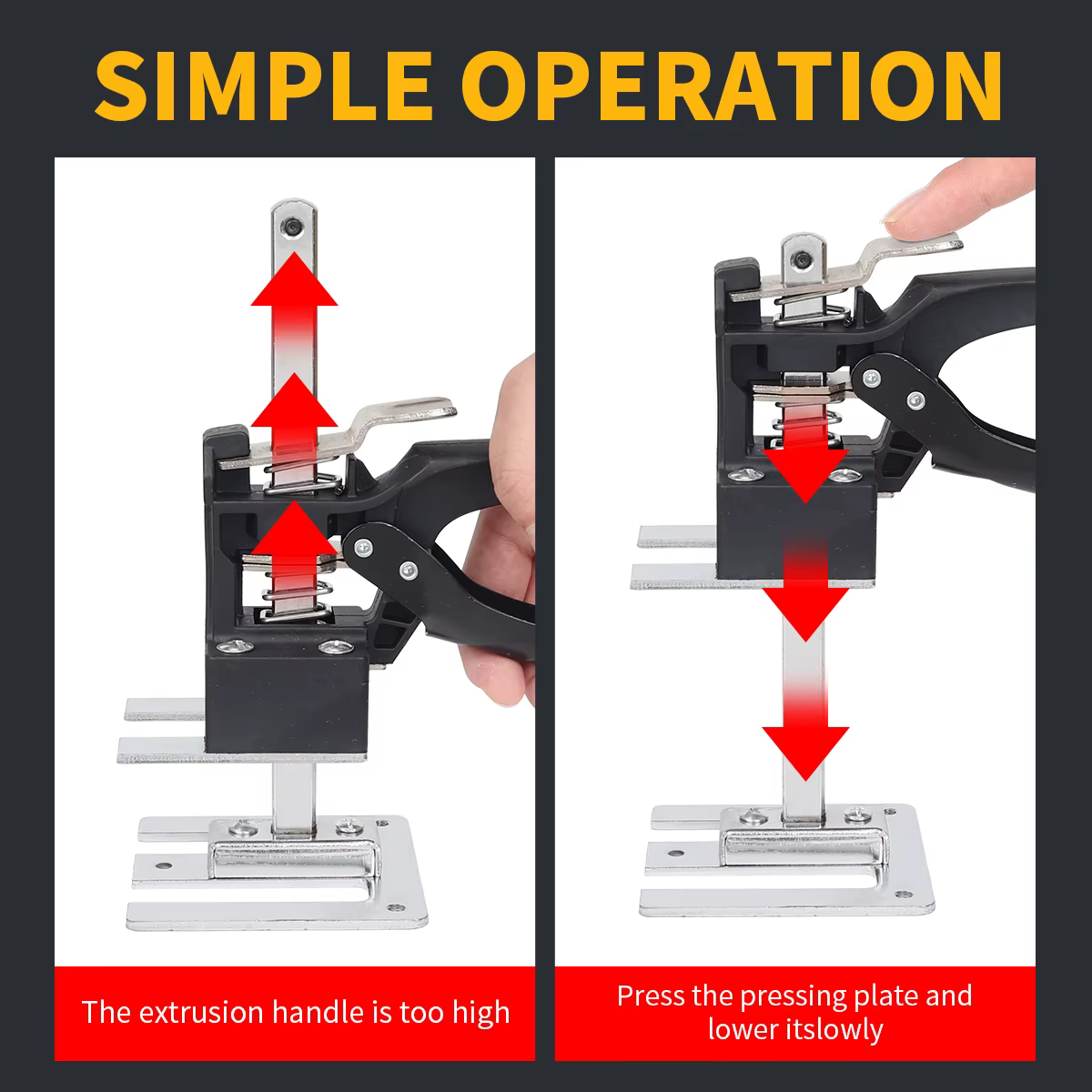 SIMPLE OPERATION

The extrusion handle is too high

Press the pressing plate and lower itslowly