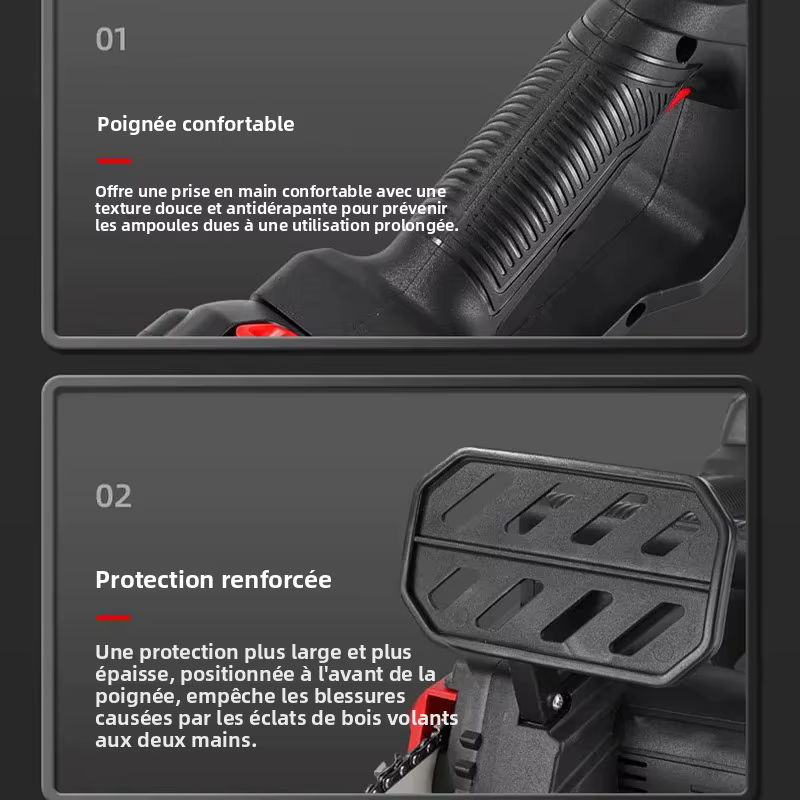 01

Poignée confortable

Offre une prise en main confortable avec une texture douce et antidérapante pour prévenir les ampoules dues à une utilisation prolongée.

02

Protection renforcée

Une protection plus large et plus épaisse, positionnée à l'avant de la poignée, empêche les blessures causées par les éclats de bois volants aux deux mains.