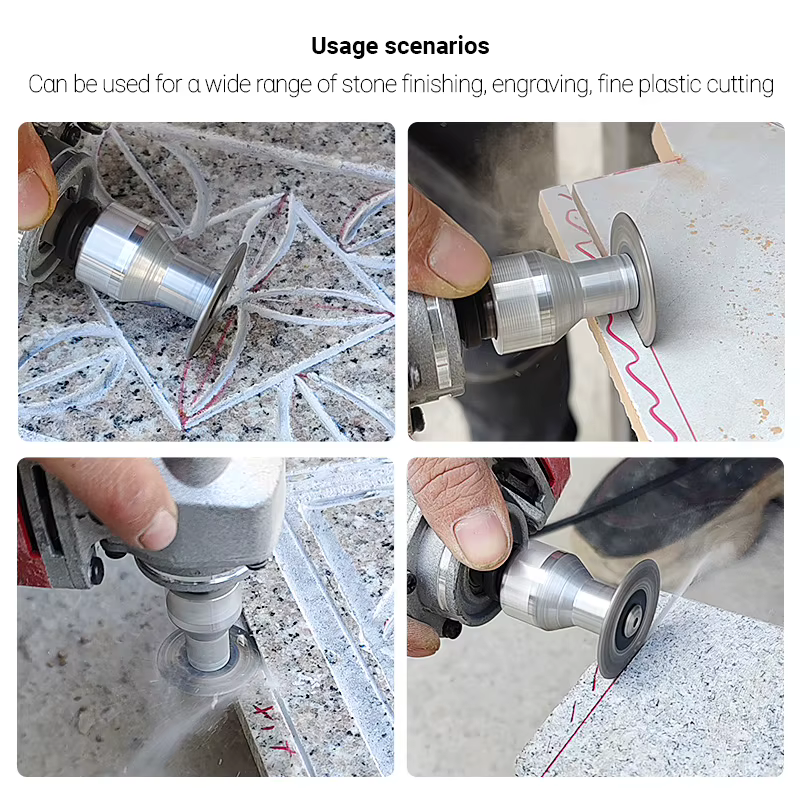 Usage scenarios

Can be used for a wide range of stone finishing, engraving, fine plastic cutting