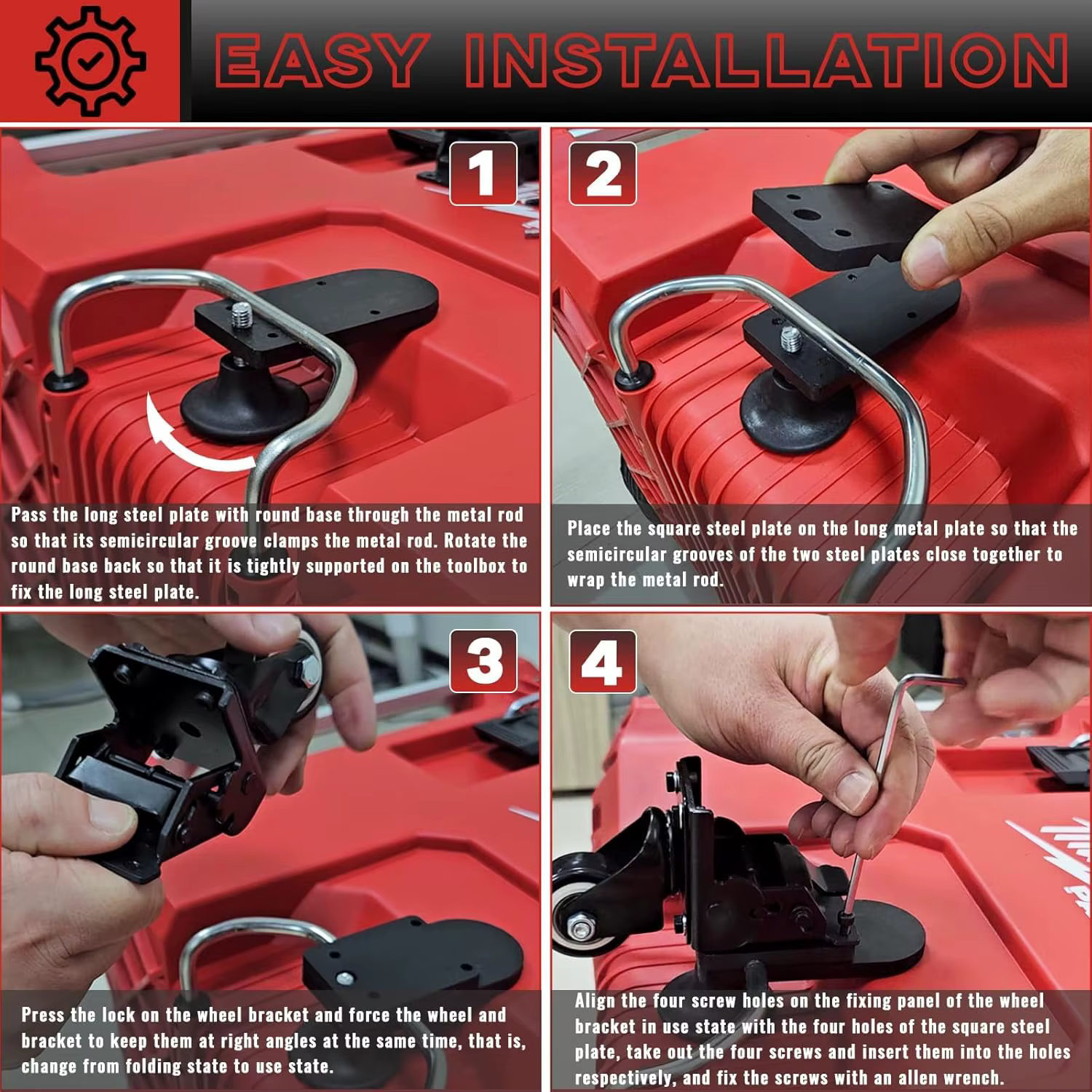 EASY INSTALLATION

1

Pass the long steel plate with round base through the metal rod so that its semicircular groove clamps the metal rod. Rotate the round base back so that it is tightly supported on the toolbox to fix the long steel plate.

2

Place the square steel plate on the long metal plate so that the semicircular grooves of the two steel plates close together to wrap the metal rod.

3

Press the lock on the wheel bracket and force the wheel and bracket to keep them at right angles at the same time, that is, change from folding state to use state.

4

Align the four screw holes on the fixing panel of the wheel bracket in use state with the four holes of the square steel plate, take out the four screws and insert them into the holes respectively, and fix the screws with an allen wrench.