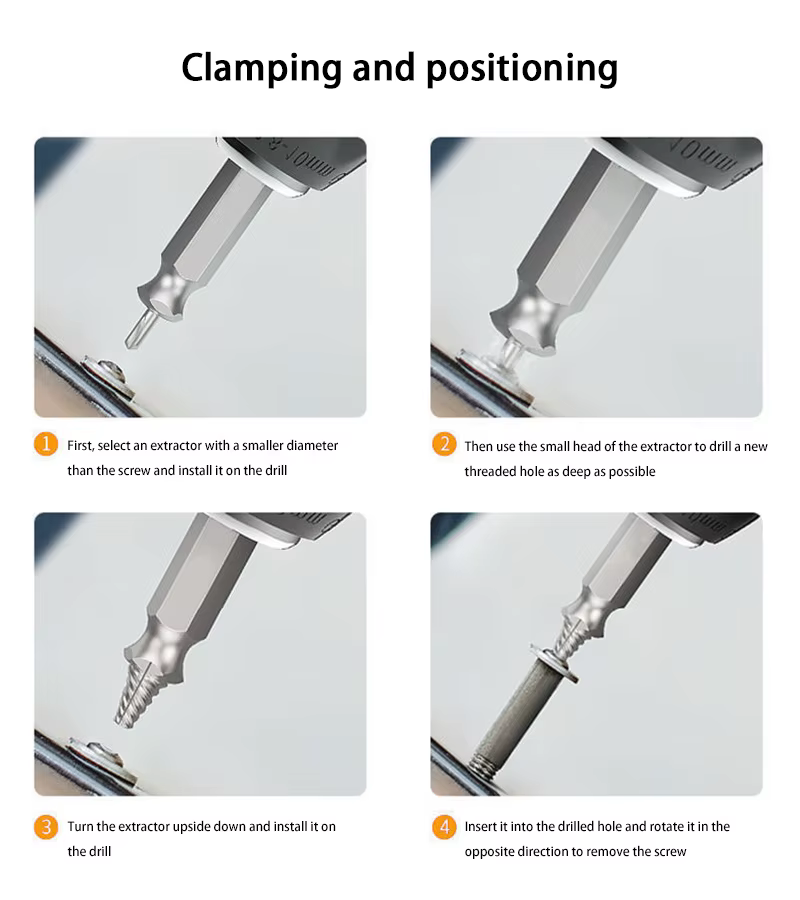 Clamping and positioning

1 First, select an extractor with a smaller diameter than the screw and install it on the drill

2 Then use the small head of the extractor to drill a new threaded hole as deep as possible

3 Turn the extractor upside down and install it on the drill

4 Insert it into the drilled hole and rotate it in the opposite direction to remove the screw