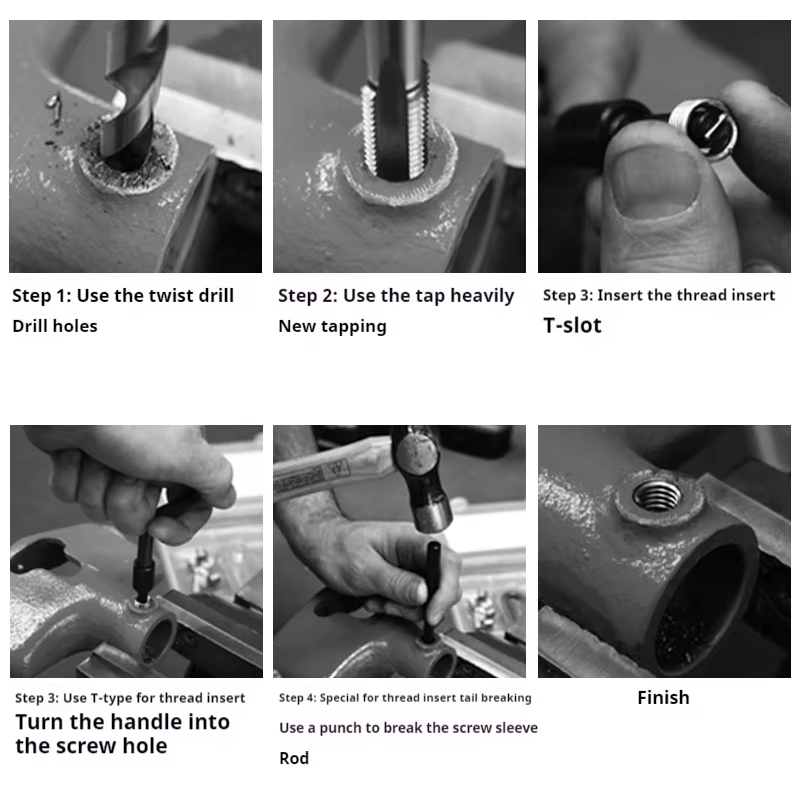 Step 1: Use the twist drill
Drill holes

Step 2: Use the tap heavily
New tapping

Step 3: Insert the thread insert
T-slot

Step 3: Use T-type for thread insert
Turn the handle into the screw hole

Step 4: Special for thread insert tail breaking
Use a punch to break the screw sleeve
Rod

Finish