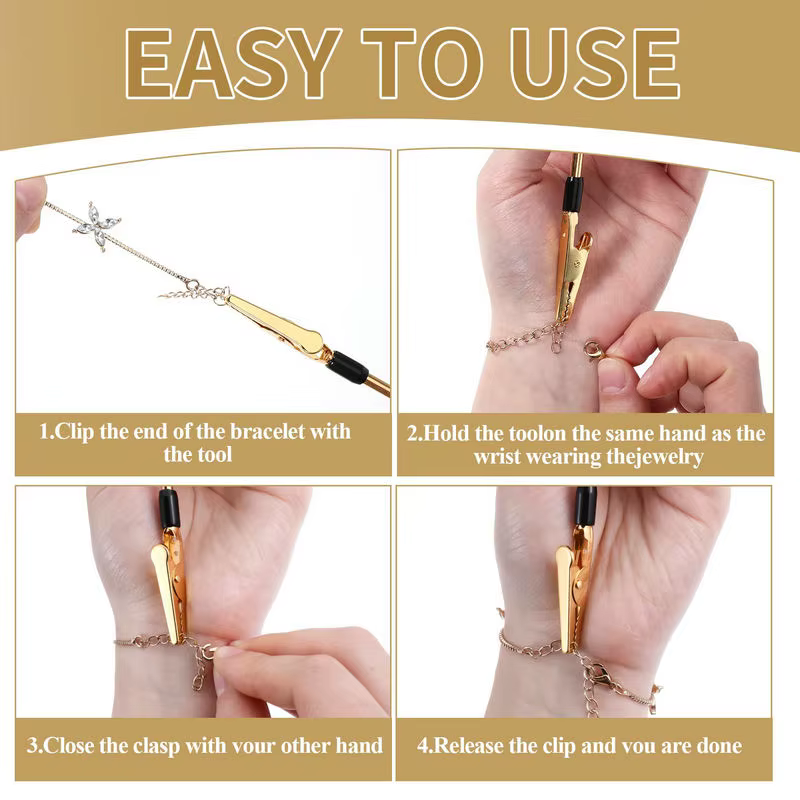 EASY TO USE

1.Clip the end of the bracelet with the tool

2.Hold the toolon the same hand as the wrist wearing thejewelry

3.Close the clasp with vour other hand

4.Release the clip and vou are done