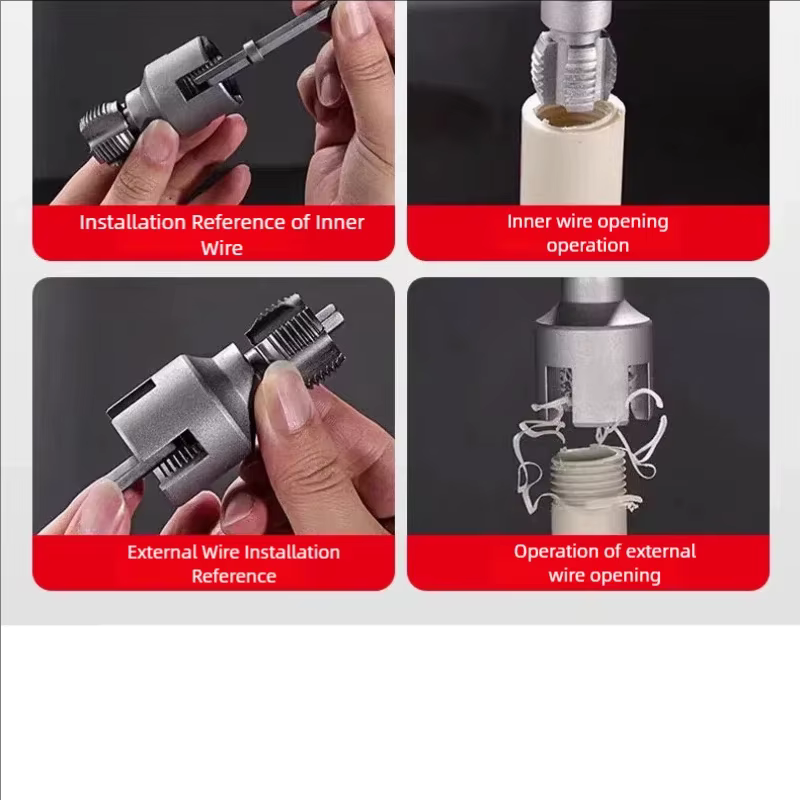 Installation Reference of Inner Wire

Inner wire opening operation

External Wire Installation Reference

Operation of external wire opening