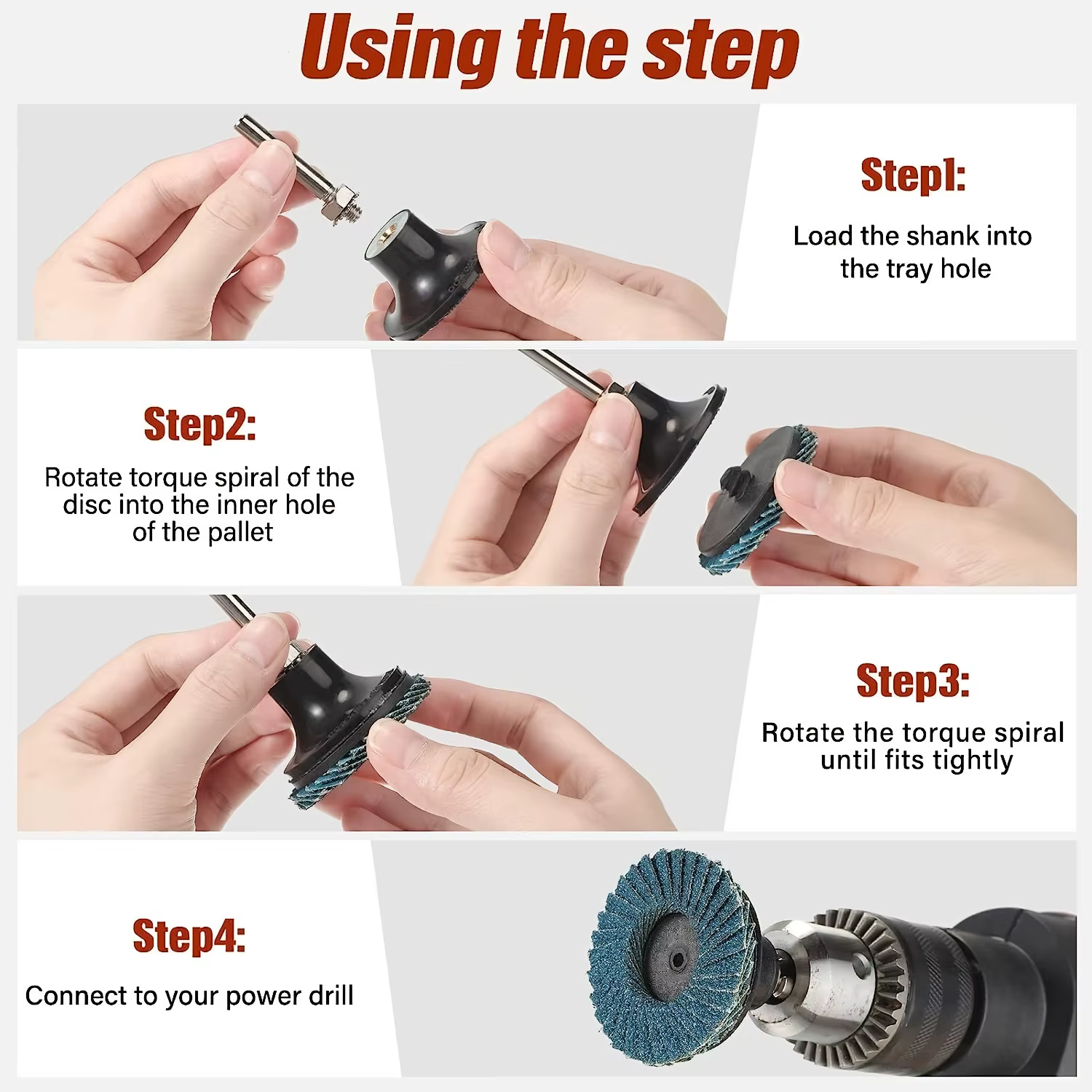 Using the step

Step1:

Load the shank into the tray hole

Step2:

Rotate torque spiral of the disc into the inner hole of the pallet

Step3:

Rotate the torque spiral until fits tightly

Step4:

Connect to your power drill