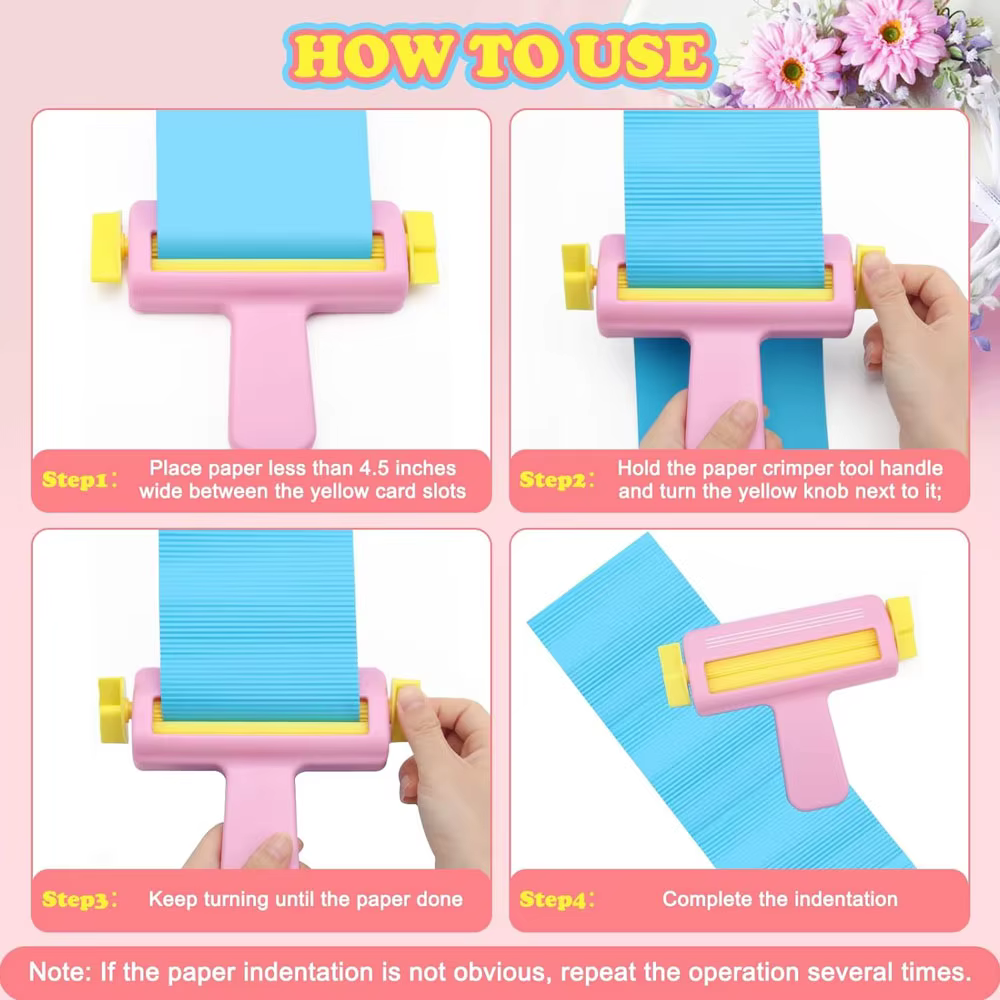 HOW TO USE

Step1: Place paper less than 4.5 inches wide between the yellow card slots

Step2: Hold the paper crimper tool handle and turn the yellow knob next to it;

Step3: Keep turning until the paper done

Step4: Complete the indentation

Note: If the paper indentation is not obvious, repeat the operation several times.