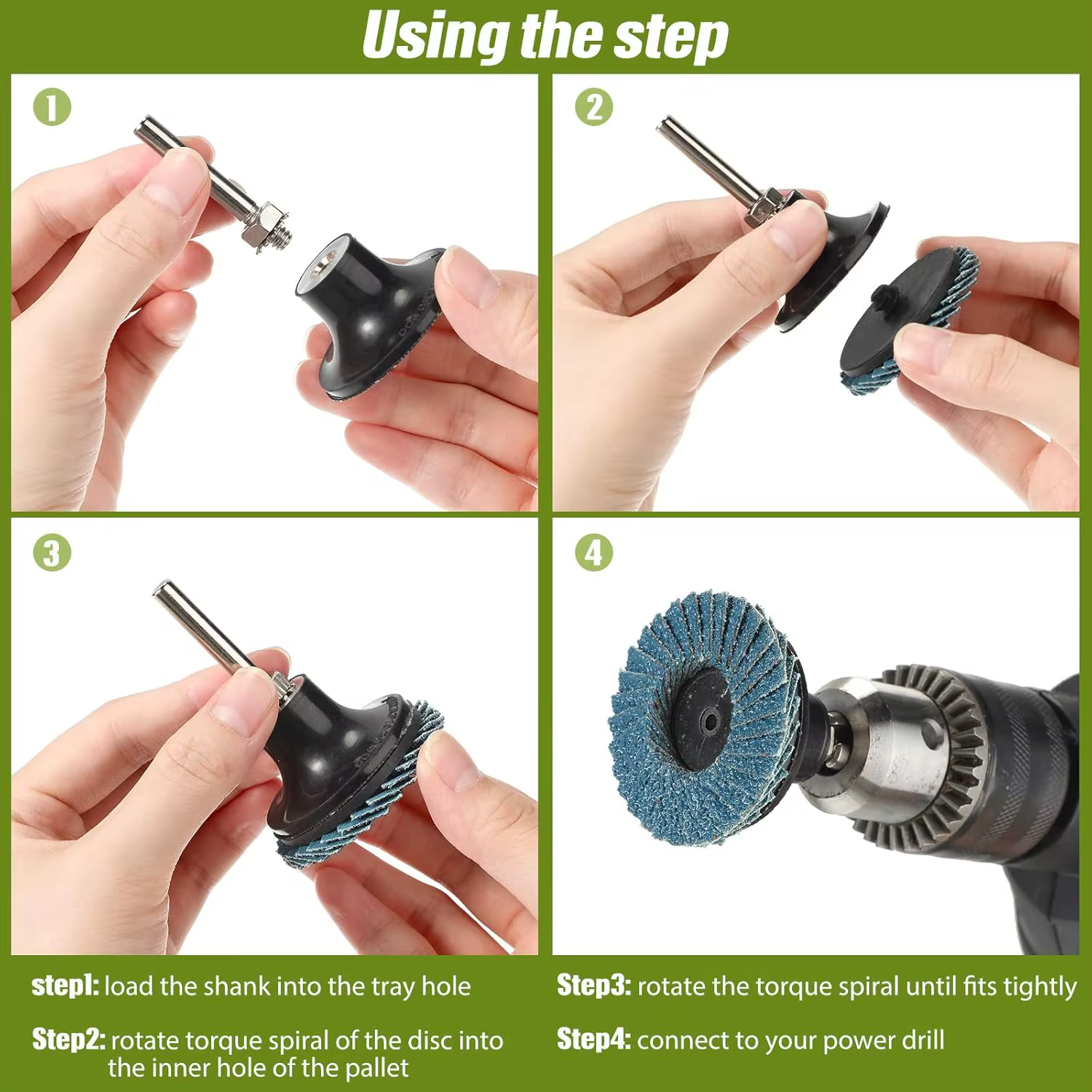 Using the step

1

2

3

4

step1: load the shank into the tray hole

Step2: rotate torque spiral of the disc into the inner hole of the pallet

Step3: rotate the torque spiral until fits tightly

Step4: connect to your power drill