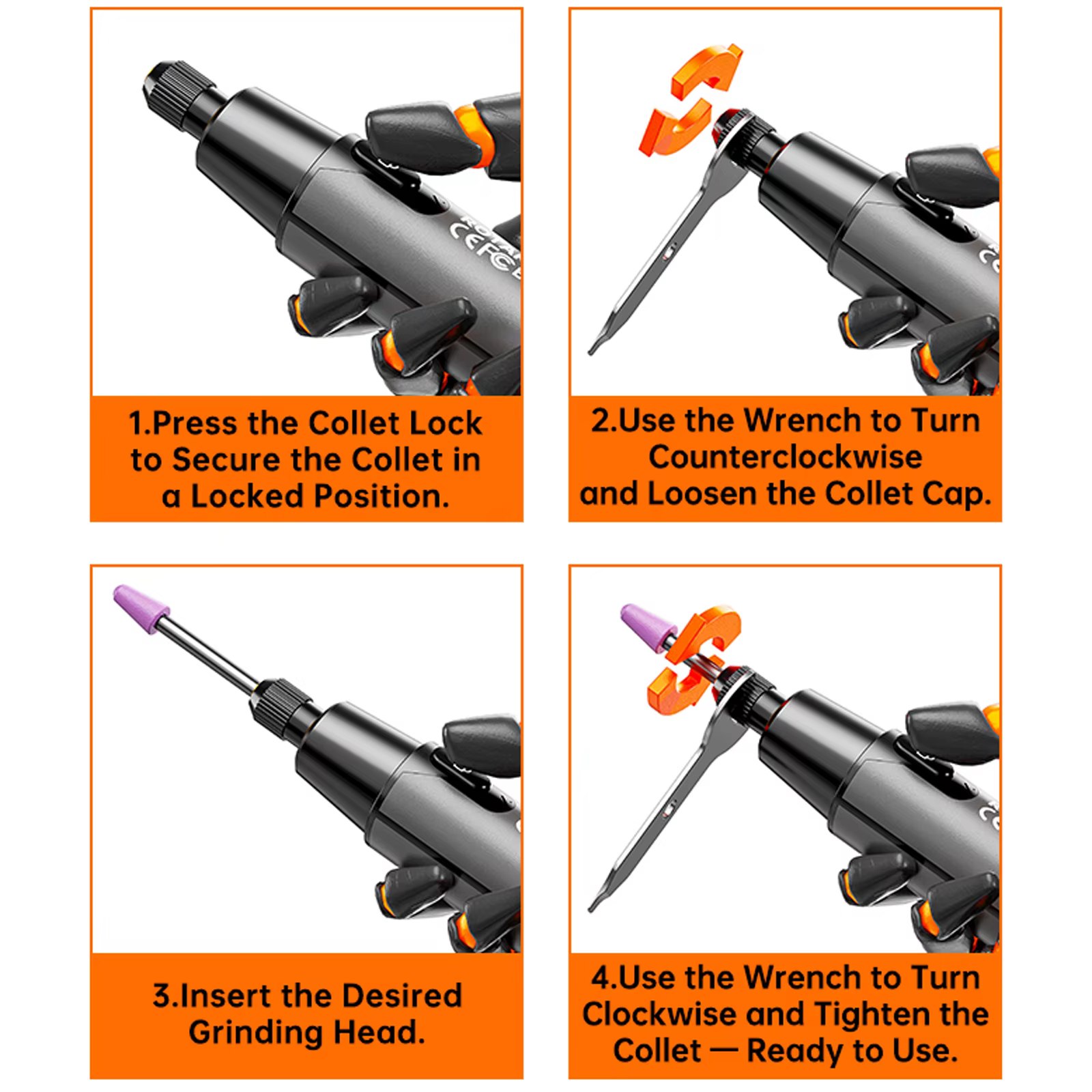 1.Press the Collet Lock to Secure the Collet in a Locked Position.

2.Use the Wrench to Turn Counterclockwise and Loosen the Collet Cap.

3.Insert the Desired Grinding Head.

4.Use the Wrench to Turn Clockwise and Tighten the Collet — Ready to Use.