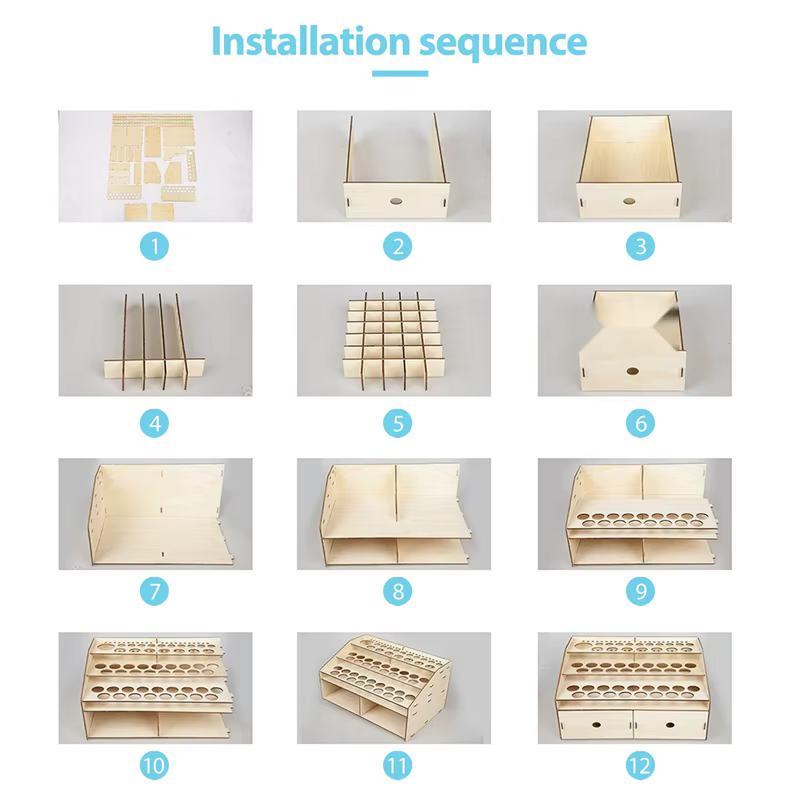 Installation sequence

1

2

3

4

5

6

7

8

9

10

11

12