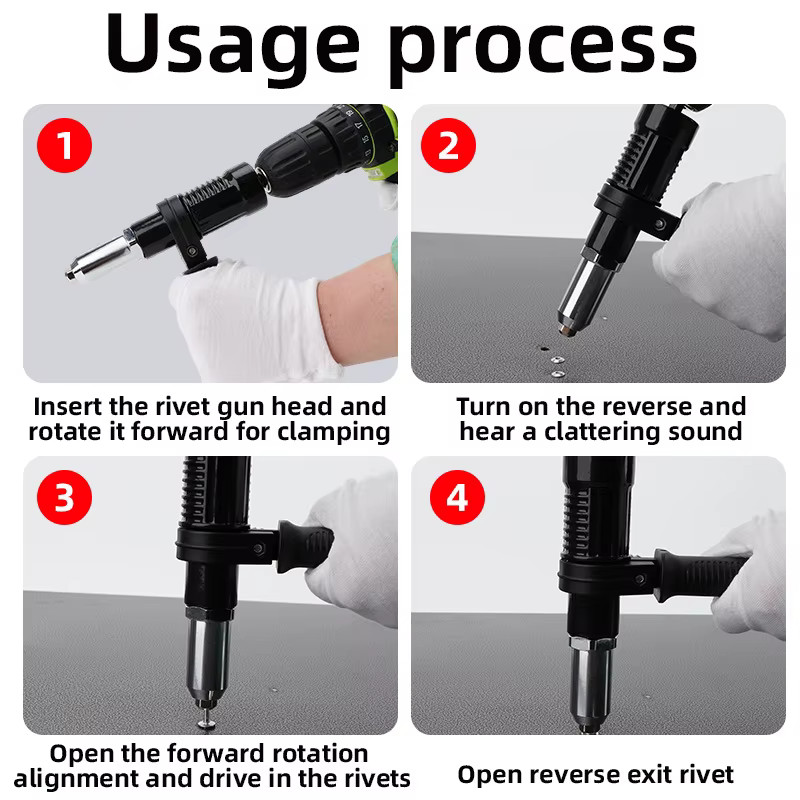 Usage process

1

Insert the rivet gun head and rotate it forward for clamping

2

Turn on the reverse and hear a clattering sound

3

Open the forward rotation alignment and drive in the rivets

4

Open reverse exit rivet