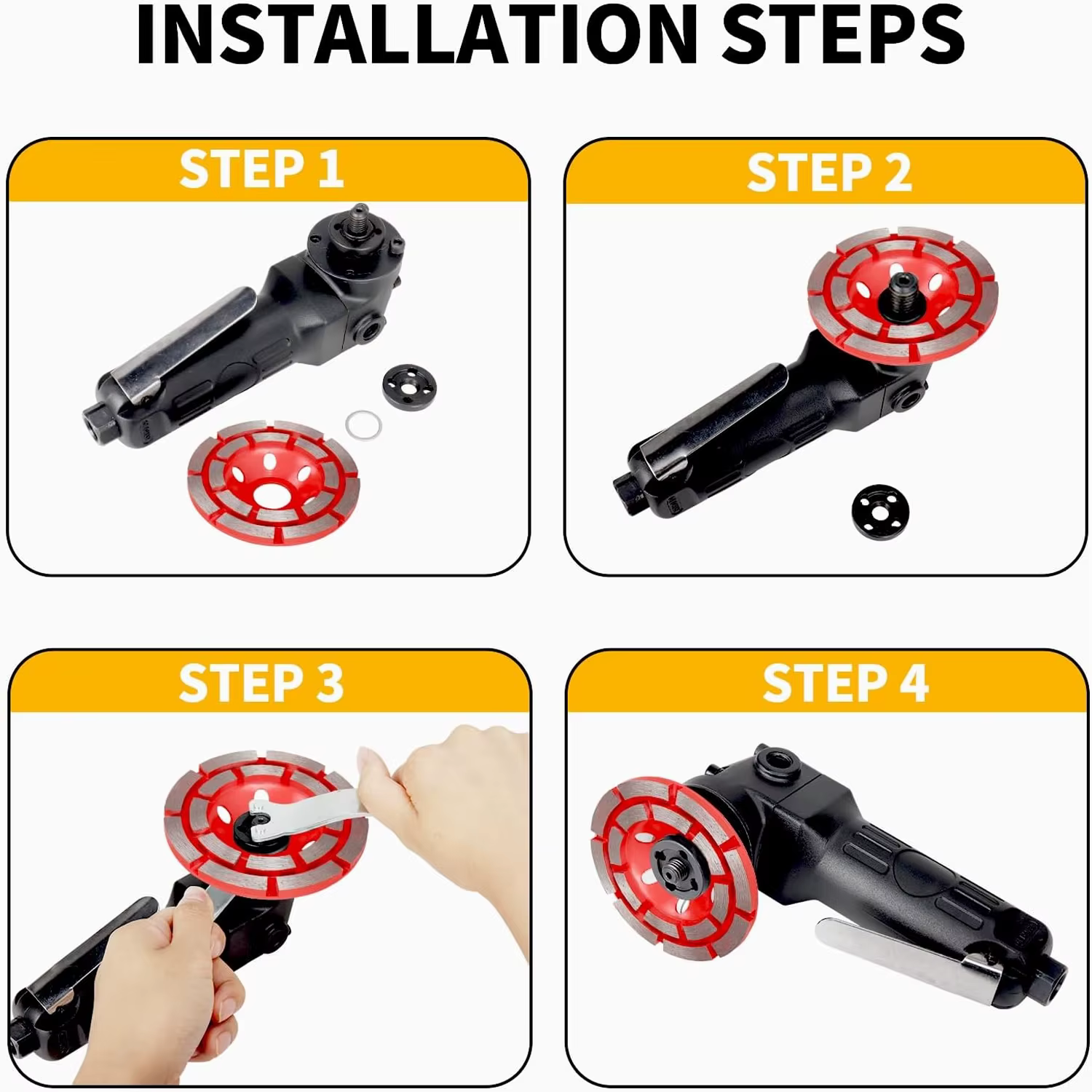 INSTALLATION STEPS

STEP 1

STEP 2

STEP 3

STEP 4