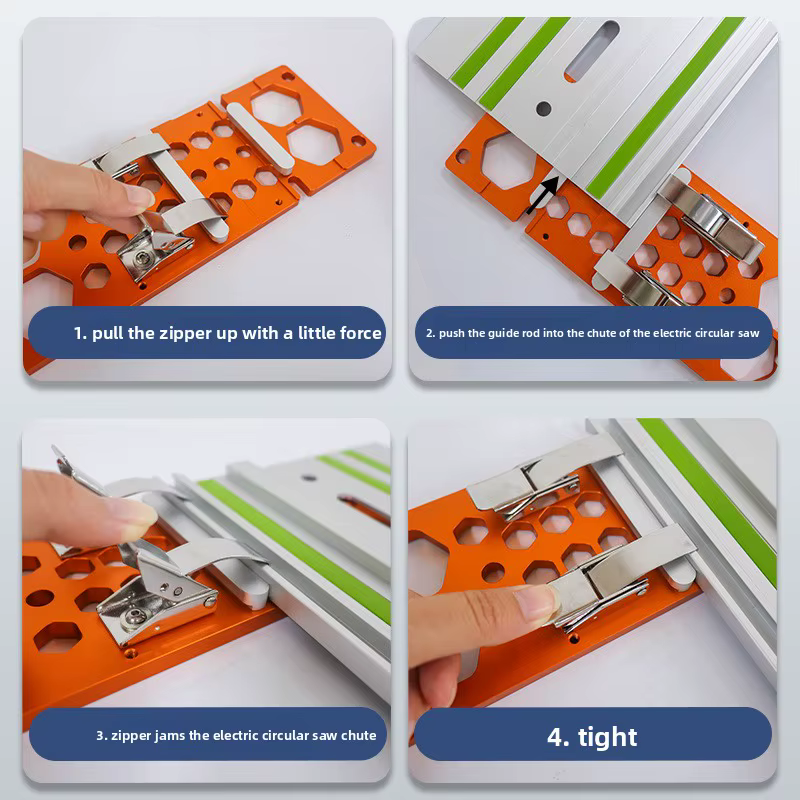 1. pull the zipper up with a little force

2. push the guide rod into the chute of the electric circular saw

3. zipper jams the electric circular saw chute

4. tight